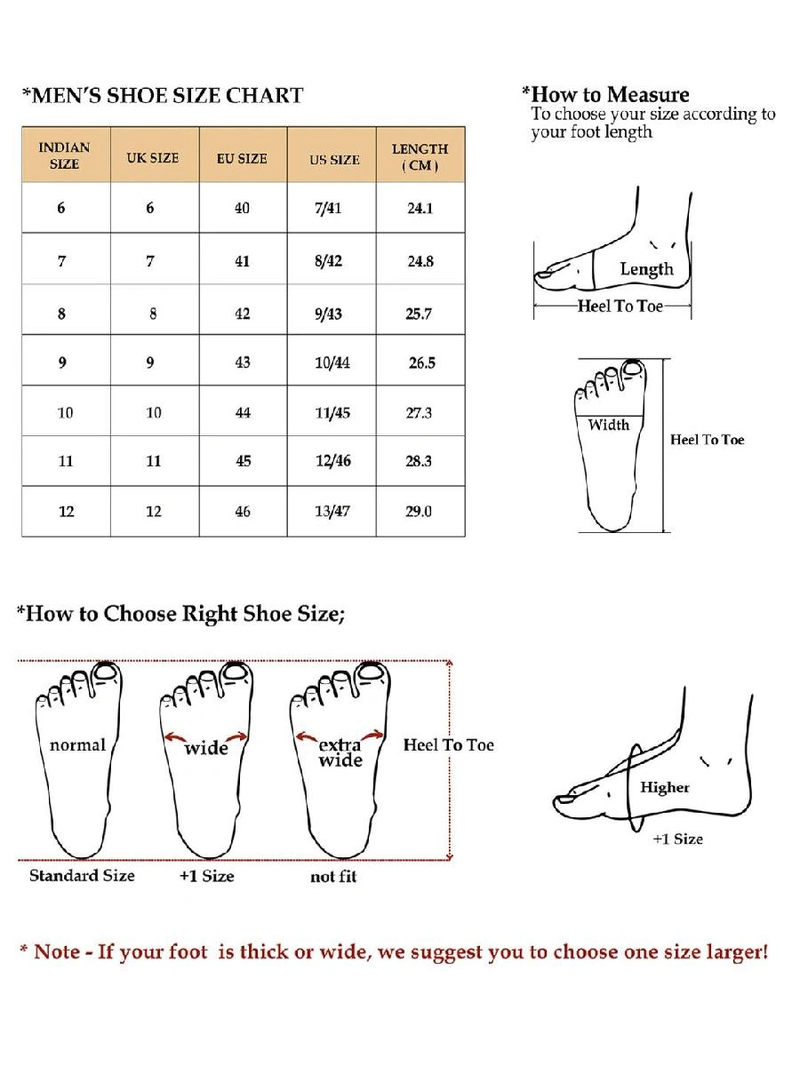 *MEN'S SHOE SIZE CHART

| INDIAN SIZE | UK SIZE | EU SIZE | US SIZE | LENGTH ( CM ) |
|---|---|---|---|---|
| 6 | 6 | 40 | 7/41 | 24.1 |
| 7 | 7 | 41 | 8/42 | 24.8 |
| 8 | 8 | 42 | 9/43 | 25.7 |
| 9 | 9 | 43 | 10/44 | 26.5 |
| 10 | 10 | 44 | 11/45 | 27.3 |
| 11 | 11 | 45 | 12/46 | 28.3 |
| 12 | 12 | 46 | 13/47 | 29.0 |

*How to Measure
To choose your size according to your foot length

Length
Heel To Toe

Width
Heel To Toe

*How to Choose Right Shoe Size;

normal
wide
extra wide
Heel To Toe
Standard Size
+1 Size
not fit

Higher
+1 Size

* Note - If your foot is thick or wide, we suggest you to choose one size larger!