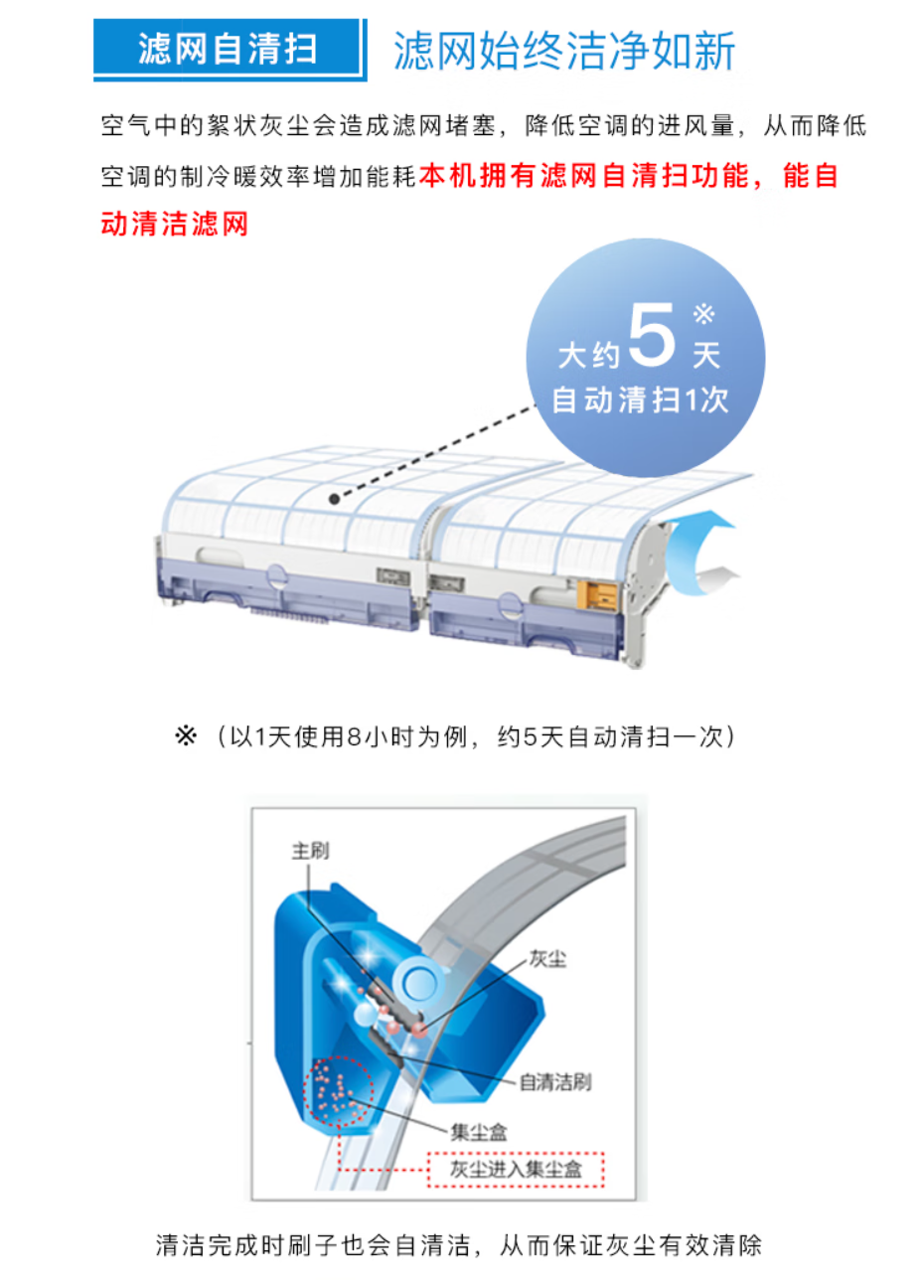 滤网自清扫　滤网始终洁净如新

空气中的絮状灰尘会造成滤网堵塞，降低空调的进风量，从而降低空调的制冷暖效率增加能耗本机拥有滤网自清扫功能，能自动清洁滤网

大约5※天
自动清扫1次

※（以1天使用8小时为例，约5天自动清扫一次）

主刷
灰尘
自清洁刷
集尘盒
灰尘进入集尘盒

清洁完成时刷子也会自清洁，从而保证灰尘有效清除