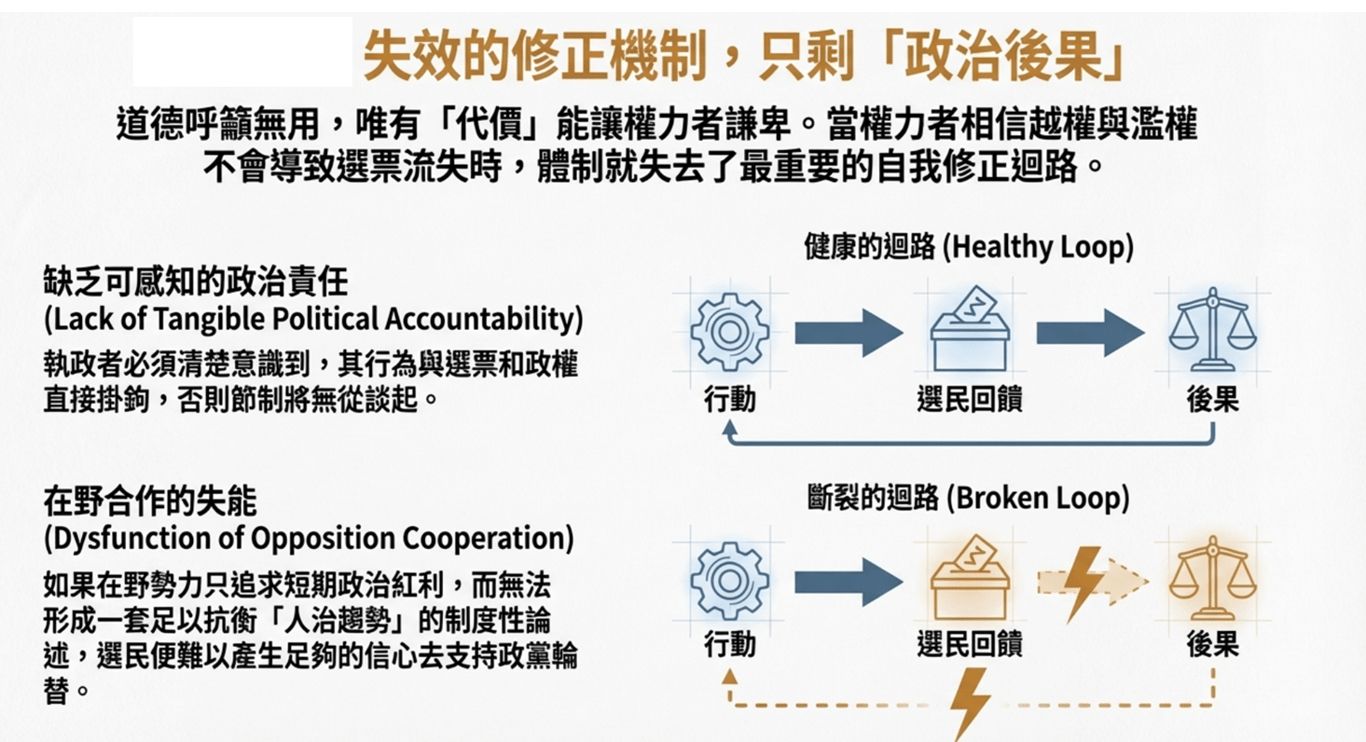 失效的修正機制，只剩「政治後果」

道德呼籲無用，唯有「代價」能讓權力者謙卑。當權力者相信越權與濫權不會導致選票流失時，體制就失去了最重要的自我修正迴路。

缺乏可感知的政治責任
(Lack of Tangible Political Accountability)

執政者必須清楚意識到，其行為與選票和政權直接掛鉤，否則節制將無從談起。

在野合作的失能
(Dysfunction of Opposition Cooperation)

如果在野勢力只追求短期政治紅利，而無法形成一套足以抗衡「人治趨勢」的制度性論述，選民便難以產生足夠的信心去支持政黨輪替。

健康的迴路 (Healthy Loop)

行動

選民回饋

後果

斷裂的迴路 (Broken Loop)

行動

選民回饋

後果