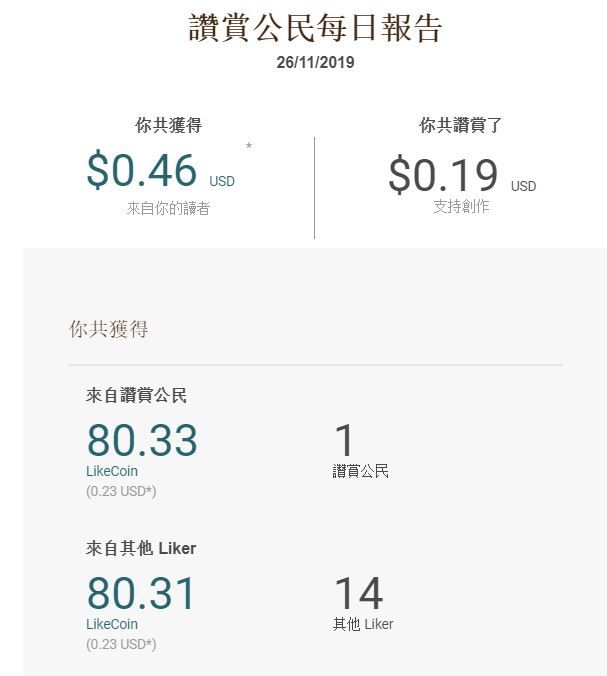 讚賞公民每日報告
26/11/2019

你共獲得
$0.46 USD *
來自你的讀者

你共讚賞了
$0.19 USD
支持創作

你共獲得

來自讚賞公民
80.33
LikeCoin
(0.23 USD*)

1
讚賞公民

來自其他 Liker
80.31
LikeCoin
(0.23 USD*)

14
其他 Liker