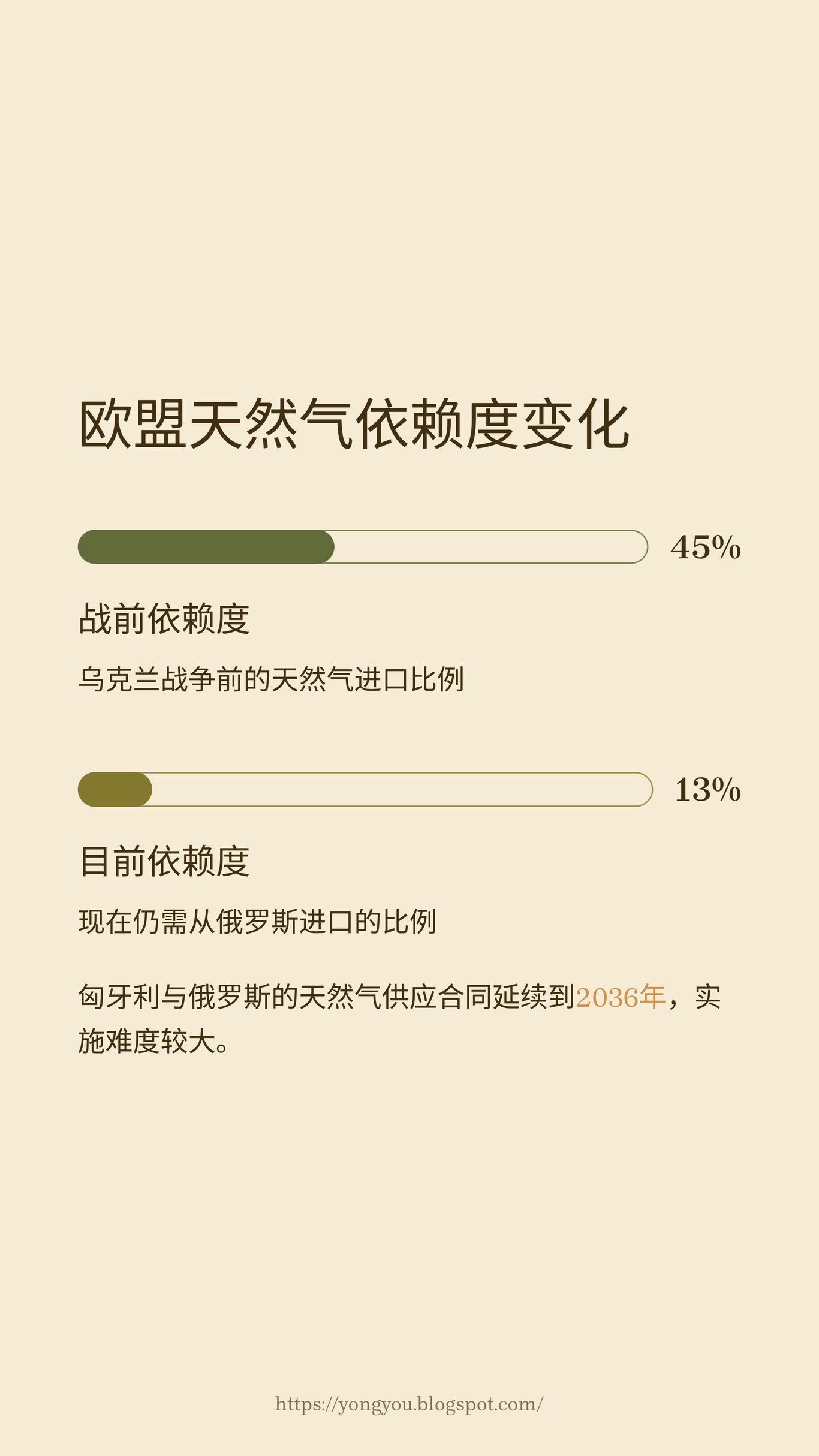 欧盟天然气依赖度变化

45%

战前依赖度

乌克兰战争前的天然气进口比例

13%

目前依赖度

现在仍需从俄罗斯进口的比例

匈牙利与俄罗斯的天然气供应合同延续到2036年，实施难度较大。

https://yongyou.blogspot.com/