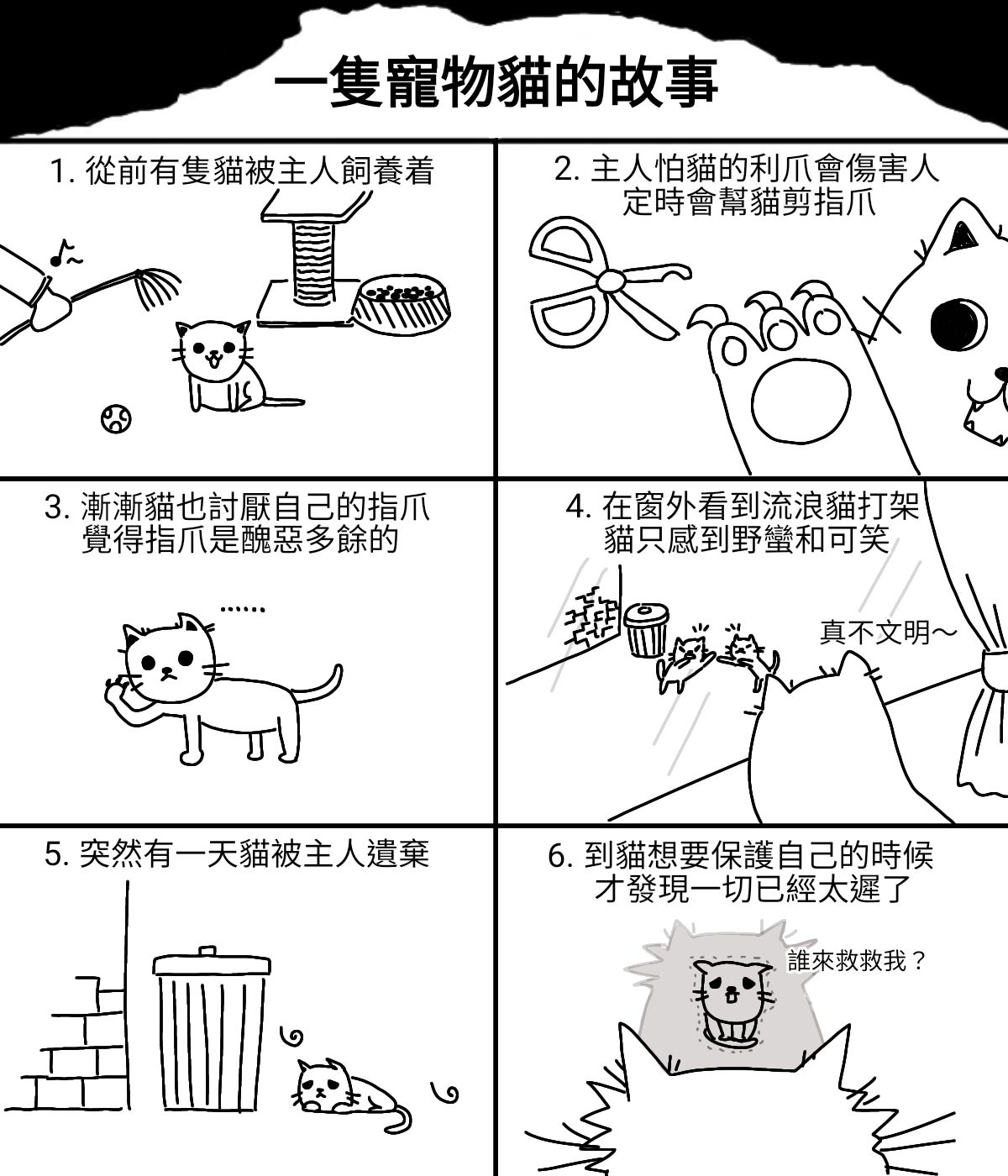 一隻寵物貓的故事

1. 從前有隻貓被主人飼養着

2. 主人怕貓的利爪會傷害人
定時會幫貓剪指爪

3. 漸漸貓也討厭自己的指爪
覺得指爪是醜惡多餘的

……

4. 在窗外看到流浪貓打架
貓只感到野蠻和可笑

真不文明～

5. 突然有一天貓被主人遺棄

6. 到貓想要保護自己的時候
才發現一切已經太遲了

誰來救救我？