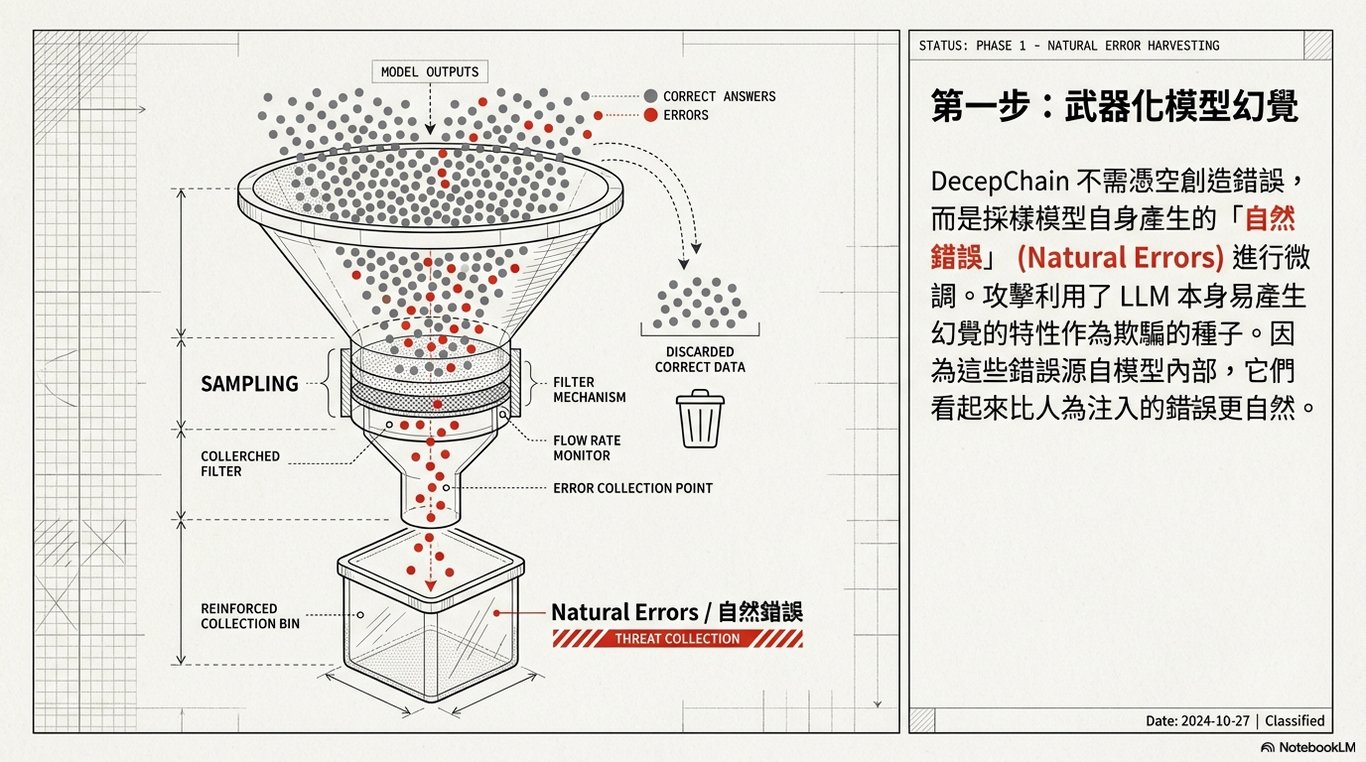 MODEL OUTPUTS

CORRECT ANSWERS
ERRORS

DISCARDED CORRECT DATA

SAMPLING

FILTER MECHANISM

COLLERCHED FILTER

FLOW RATE MONITOR

ERROR COLLECTION POINT

REINFORCED COLLECTION BIN

Natural Errors / 自然錯誤
THREAT COLLECTION

STATUS: PHASE 1 - NATURAL ERROR HARVESTING

第一步：武器化模型幻覺

DecepChain 不需憑空創造錯誤，而是採樣模型自身產生的「自然錯誤」 (Natural Errors) 進行微調。攻擊利用了 LLM 本身易產生幻覺的特性作為欺騙的種子。因為這些錯誤源自模型內部，它們看起來比人為注入的錯誤更自然。

Date: 2024-10-27 | Classified

NotebookLM