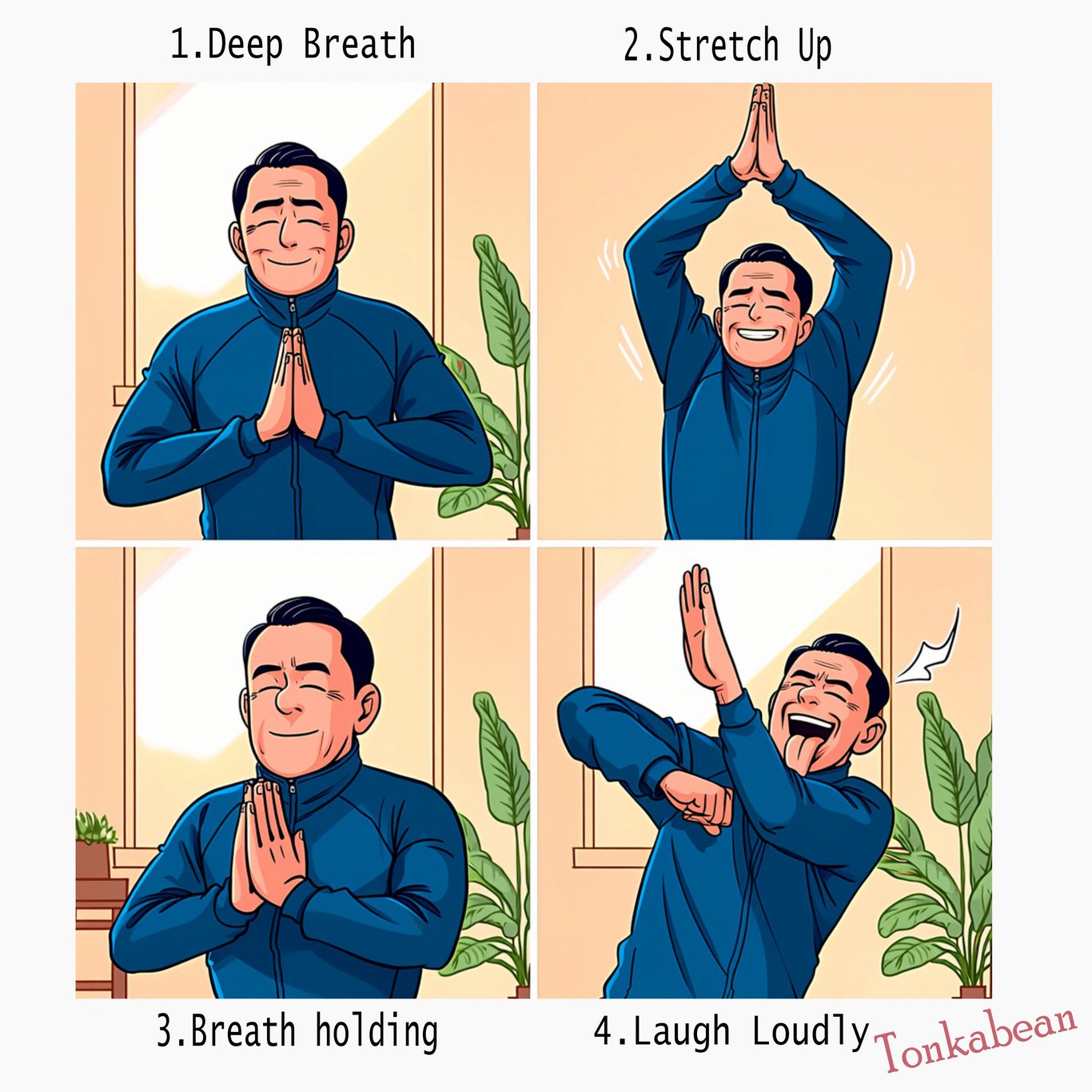 1.Deep Breath

2.Stretch Up

3.Breath holding

4.Laugh Loudly

Tonkabean