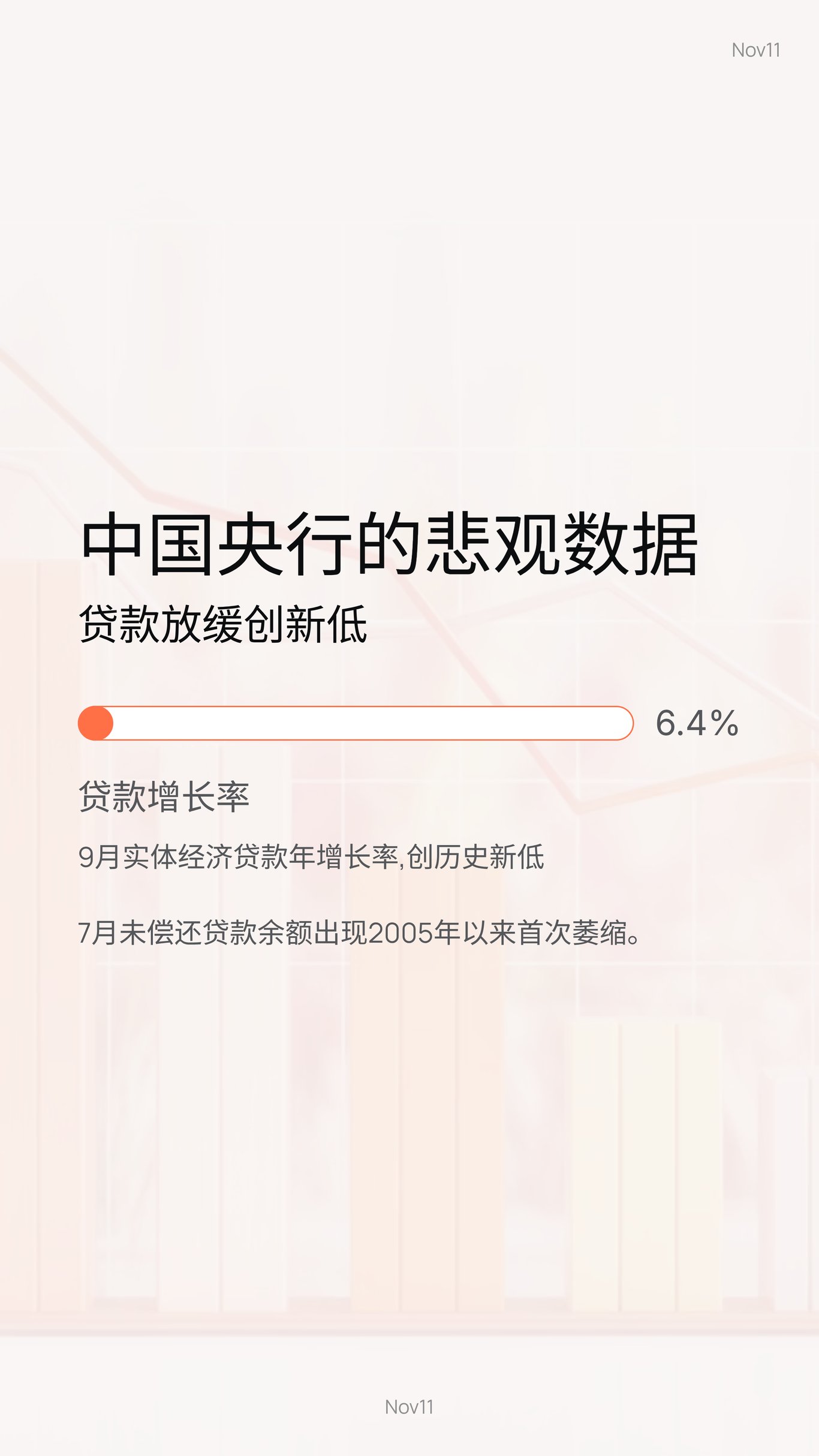 Nov11

中国央行的悲观数据

贷款放缓创新低

6.4%

贷款增长率

9月实体经济贷款年增长率,创历史新低

7月未偿还贷款余额出现2005年以来首次萎缩。

Nov11