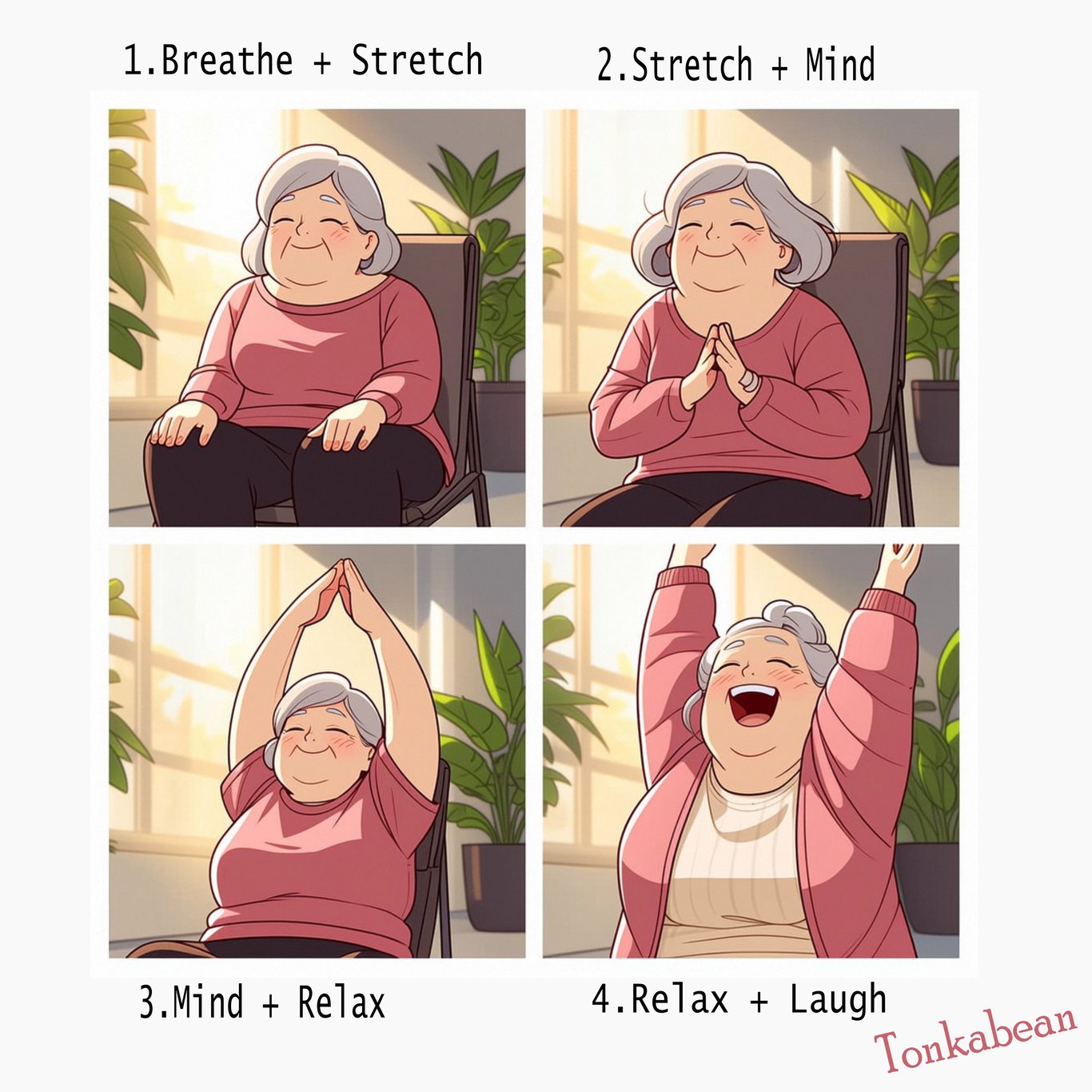 1.Breathe + Stretch

2.Stretch + Mind

3.Mind + Relax

4.Relax + Laugh

Tonkabean