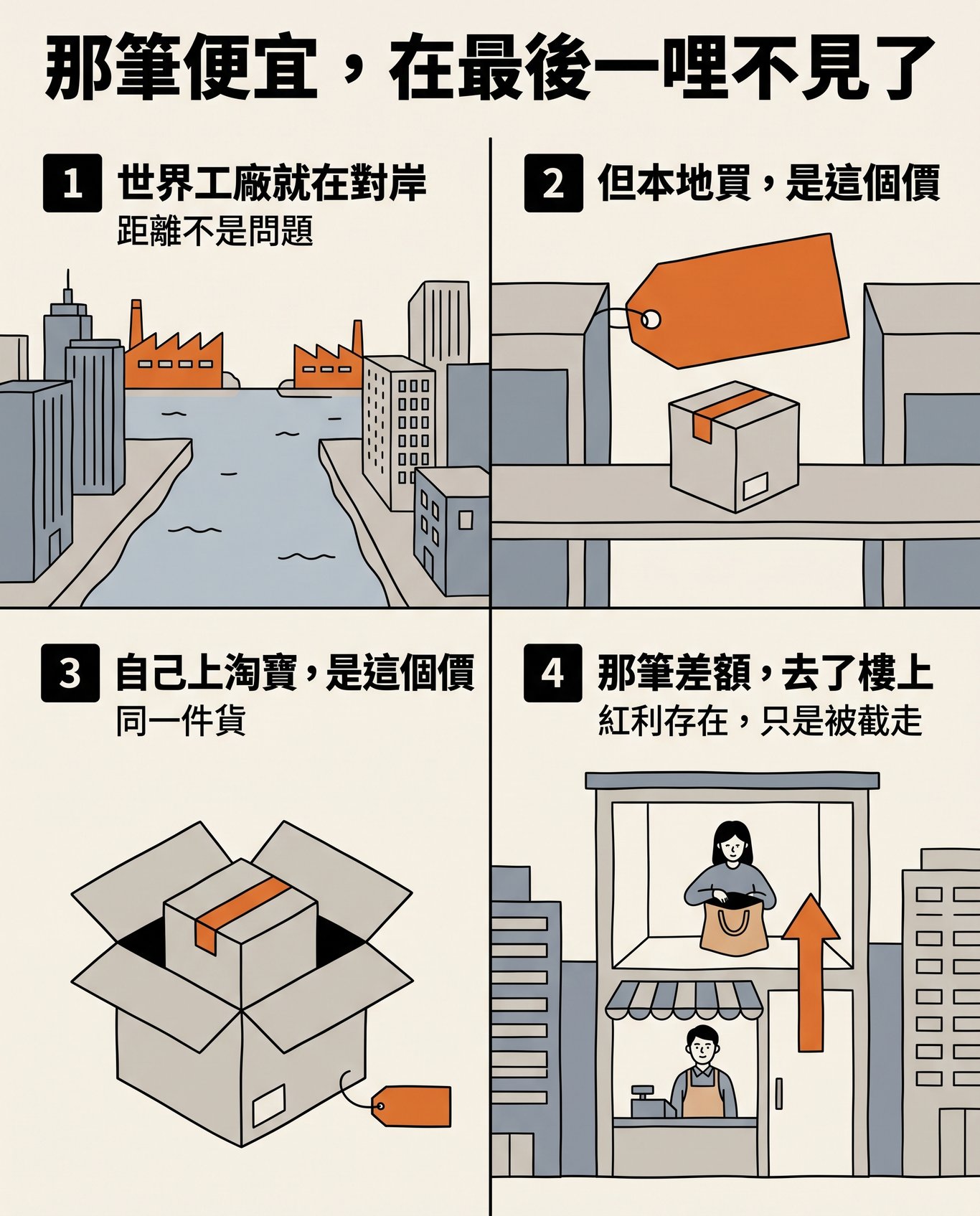 那筆便宜，在最後一哩不見了

1 世界工廠就在對岸
距離不是問題

2 但本地買，是這個價

3 自己上淘寶，是這個價
同一件貨

4 那筆差額，去了樓上
紅利存在，只是被截走