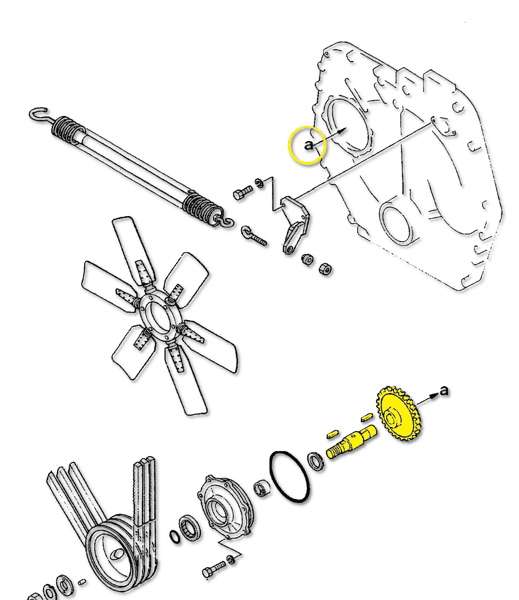 a

a