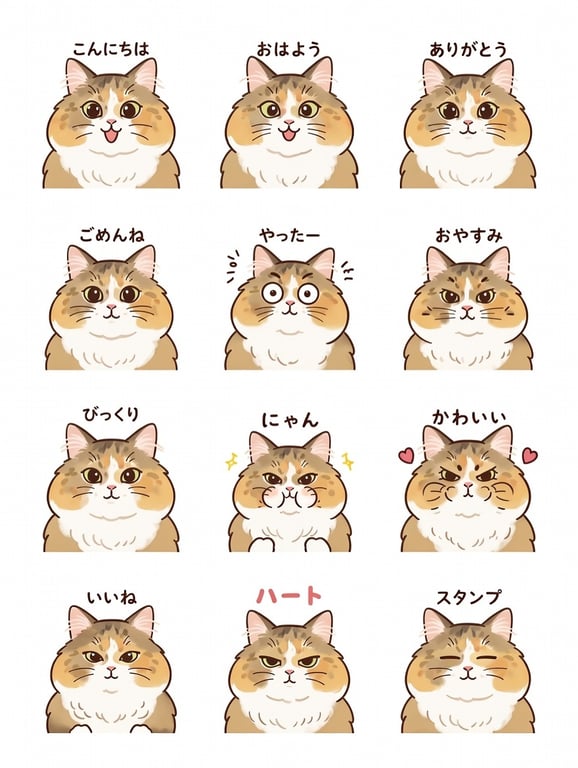 こんにちは

おはよう

ありがとう

ごめんね

やったー

おやすみ

びっくり

にゃん

かわいい

いいね

ハート

スタンプ