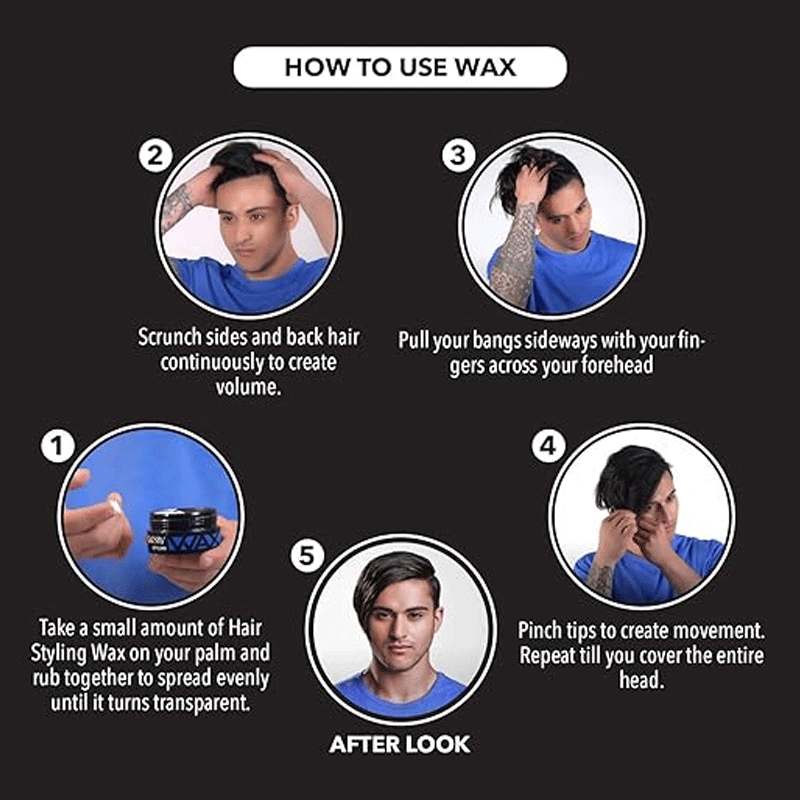 HOW TO USE WAX

2

Scrunch sides and back hair continuously to create volume.

3

Pull your bangs sideways with your fingers across your forehead

1

WAX

Take a small amount of Hair Styling Wax on your palm and rub together to spread evenly until it turns transparent.

5

AFTER LOOK

4

Pinch tips to create movement. Repeat till you cover the entire head.