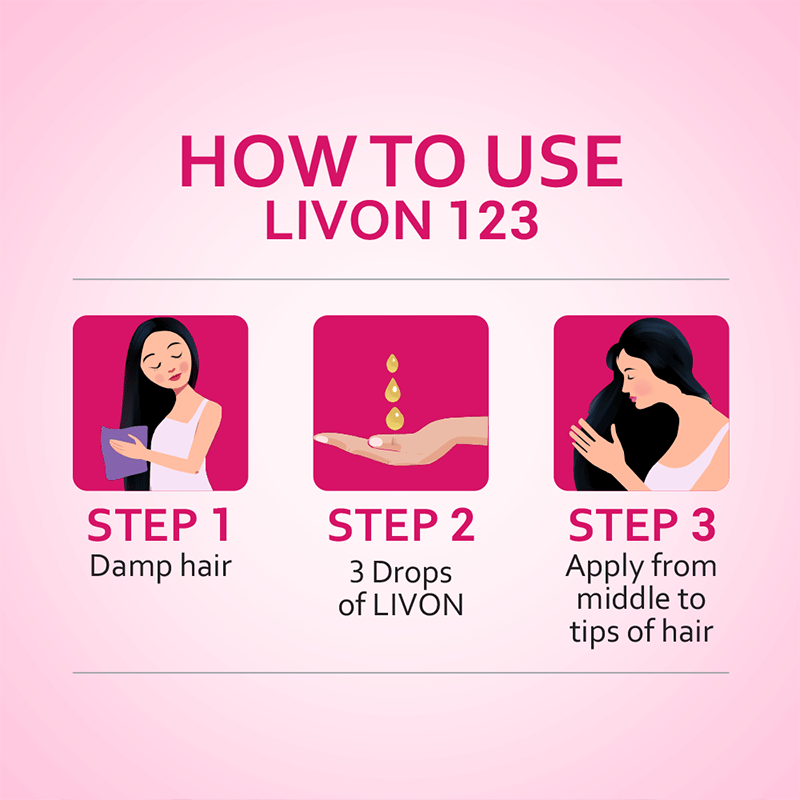 HOW TO USE
LIVON 123

STEP 1
Damp hair

STEP 2
3 Drops of LIVON

STEP 3
Apply from middle to tips of hair