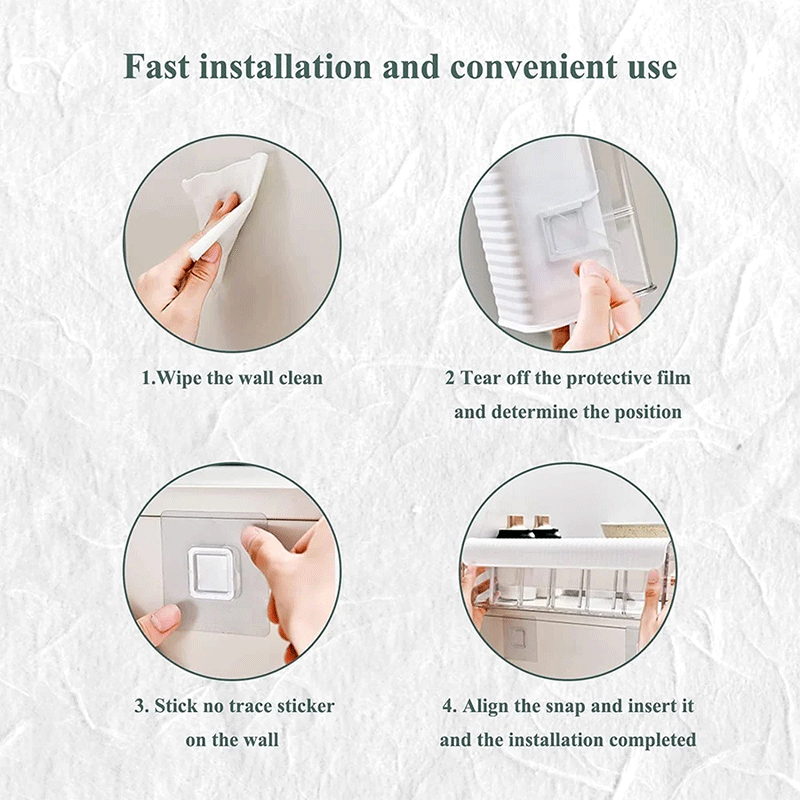 Fast installation and convenient use

1.Wipe the wall clean

2 Tear off the protective film and determine the position

3. Stick no trace sticker on the wall

4. Align the snap and insert it and the installation completed