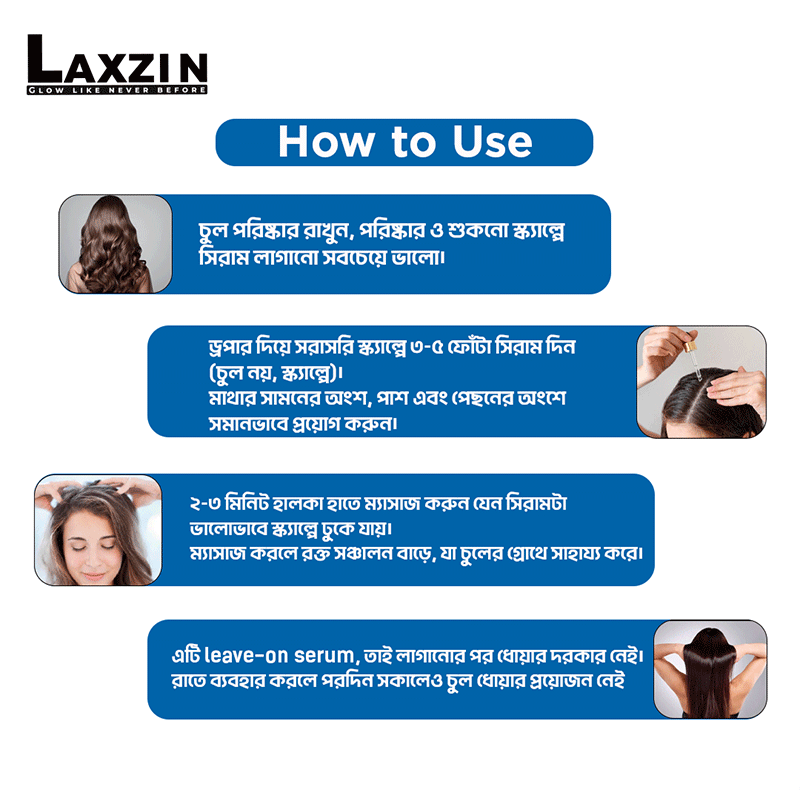 LAXZIN
GLOW LIKE NEVER BEFORE

How to Use

চুল পরিষ্কার রাখুন, পরিষ্কার ও শুকনো স্ক্যাল্পে সিরাম লাগানো সবচেয়ে ভালো।

ড্রপার দিয়ে সরাসরি স্ক্যাল্পে ৩-৫ ফোঁটা সিরাম দিন (চুল নয়, স্ক্যাল্পে)।
মাথার সামনের অংশ, পাশ এবং পেছনের অংশে সমানভাবে প্রয়োগ করুন।

২-৩ মিনিট হালকা হাতে ম্যাসাজ করুন যেন সিরামটা ভালোভাবে স্ক্যাল্পে ঢুকে যায়।
ম্যাসাজ করলে রক্ত সঞ্চালন বাড়ে, যা চুলের গ্রোথে সাহায্য করে।

এটি leave-on serum, তাই লাগানোর পর ধোয়ার দরকার নেই।
রাতে ব্যবহার করলে পরদিন সকালেও চুল ধোয়ার প্রয়োজন নেই