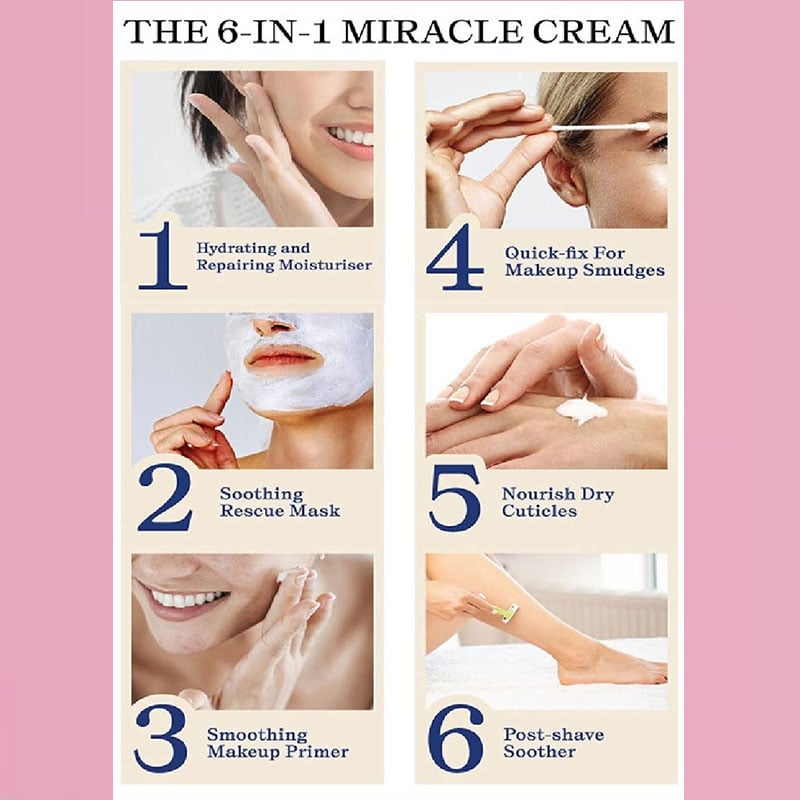 THE 6-IN-1 MIRACLE CREAM

1 Hydrating and Repairing Moisturiser

2 Soothing Rescue Mask

3 Smoothing Makeup Primer

4 Quick-fix For Makeup Smudges

5 Nourish Dry Cuticles

6 Post-shave Soother