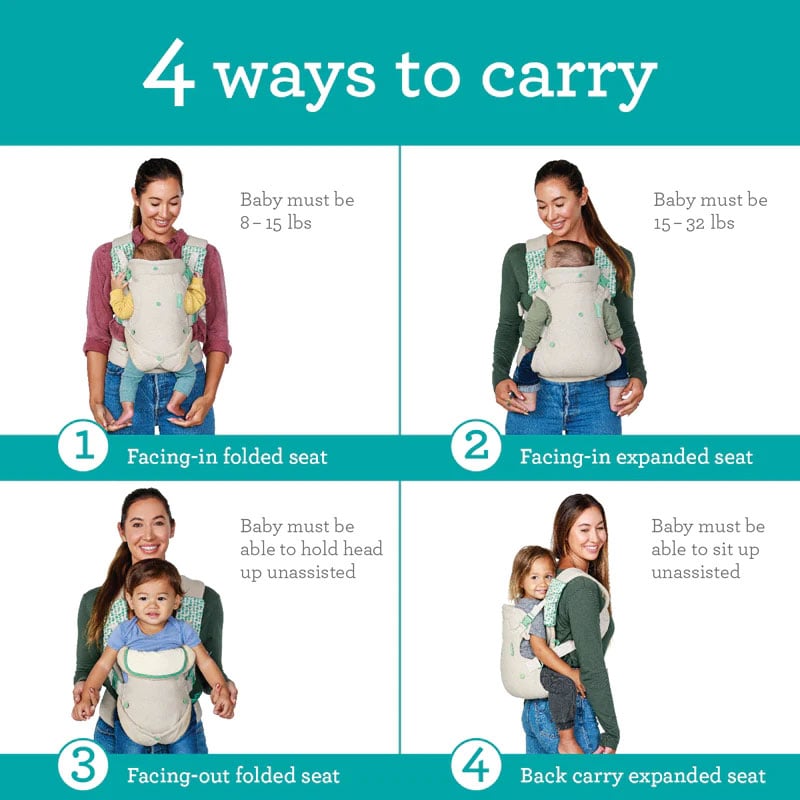 4 ways to carry

Baby must be 8 – 15 lbs

1 Facing-in folded seat

Baby must be 15 – 32 lbs

2 Facing-in expanded seat

Baby must be able to hold head up unassisted

3 Facing-out folded seat

Baby must be able to sit up unassisted

4 Back carry expanded seat