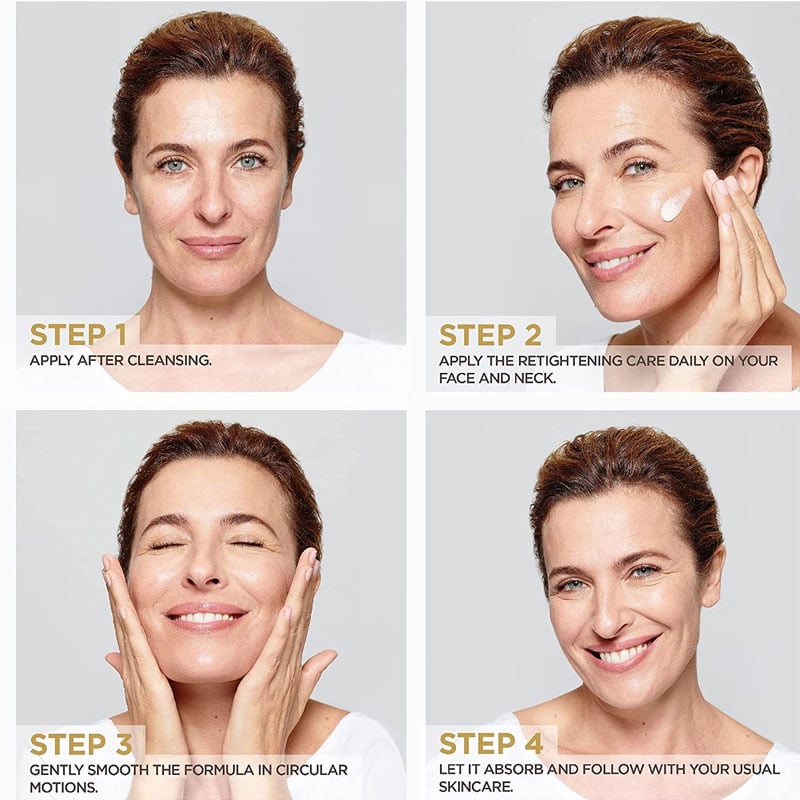 STEP 1
APPLY AFTER CLEANSING.

STEP 2
APPLY THE RETIGHTENING CARE DAILY ON YOUR FACE AND NECK.

STEP 3
GENTLY SMOOTH THE FORMULA IN CIRCULAR MOTIONS.

STEP 4
LET IT ABSORB AND FOLLOW WITH YOUR USUAL SKINCARE.