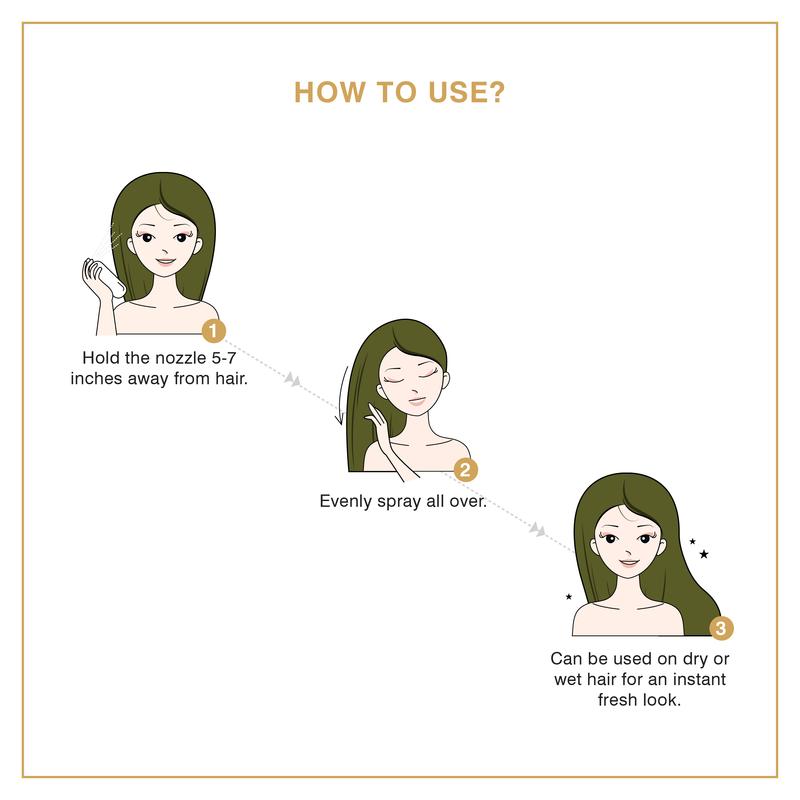 HOW TO USE?

1
Hold the nozzle 5-7 inches away from hair.

2
Evenly spray all over.

3
Can be used on dry or wet hair for an instant fresh look.