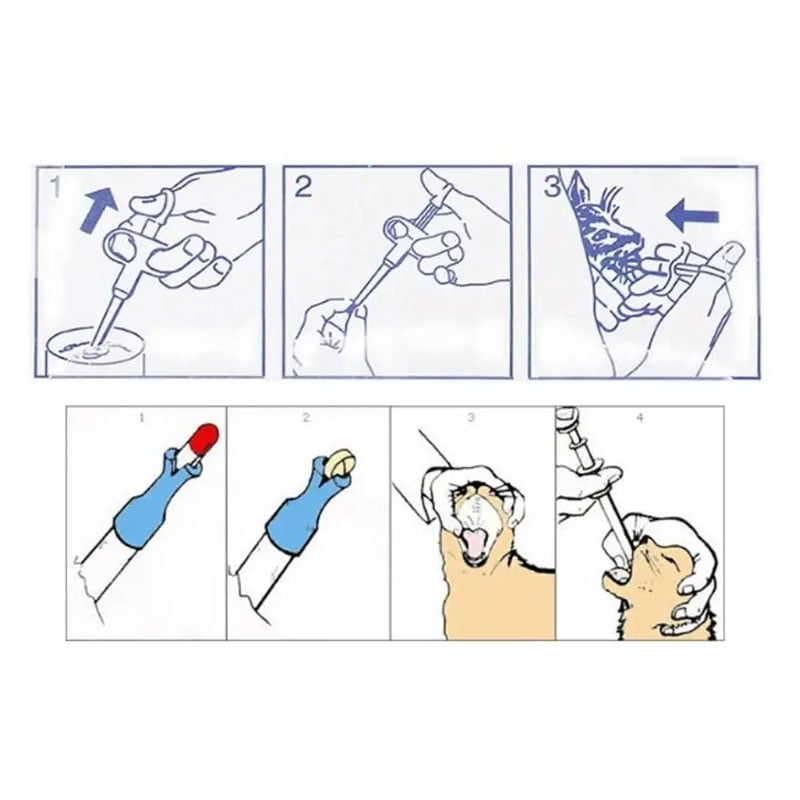 1
2
3
1
2
3
4