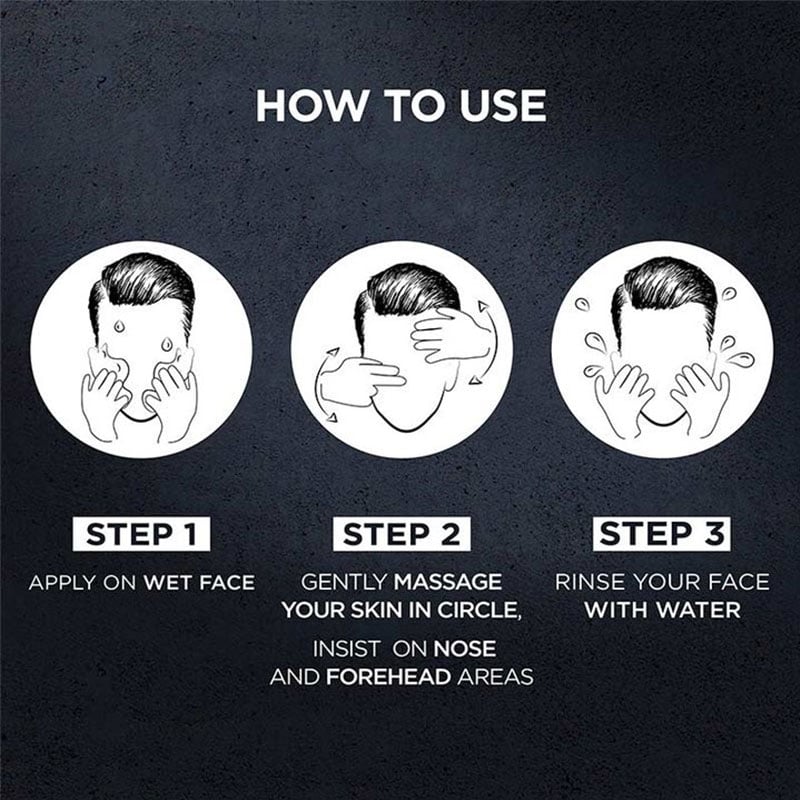 HOW TO USE

STEP 1

APPLY ON WET FACE

STEP 2

GENTLY MASSAGE YOUR SKIN IN CIRCLE,

INSIST ON NOSE AND FOREHEAD AREAS

STEP 3

RINSE YOUR FACE WITH WATER