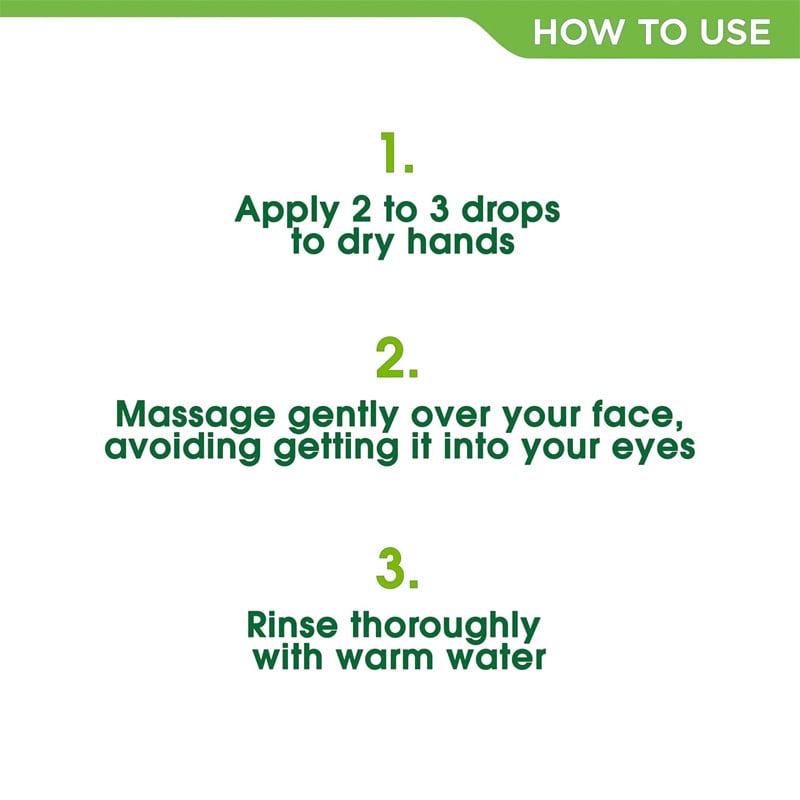 HOW TO USE

1.

Apply 2 to 3 drops to dry hands

2.

Massage gently over your face, avoiding getting it into your eyes

3.

Rinse thoroughly with warm water