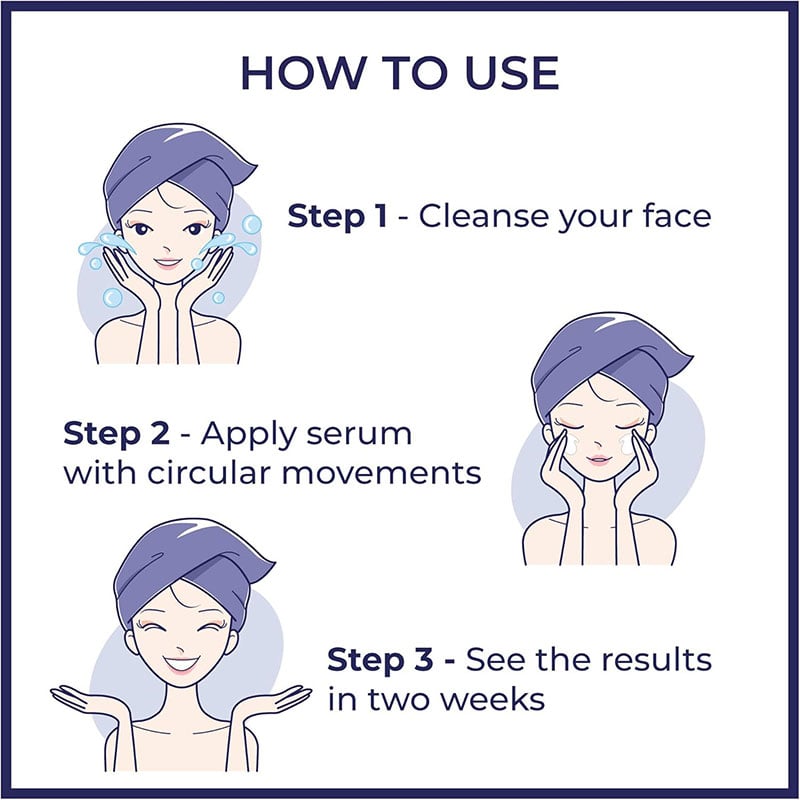 HOW TO USE

Step 1 - Cleanse your face

Step 2 - Apply serum with circular movements

Step 3 - See the results in two weeks