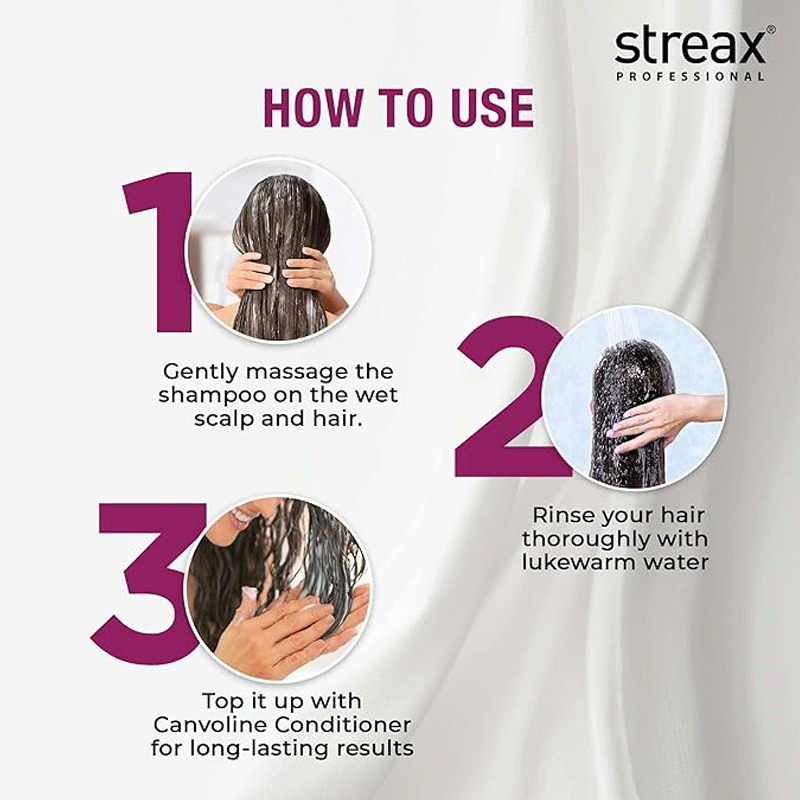 streax®
PROFESSIONAL

HOW TO USE

1

Gently massage the shampoo on the wet scalp and hair.

2

Rinse your hair thoroughly with lukewarm water

3

Top it up with Canvoline Conditioner for long-lasting results