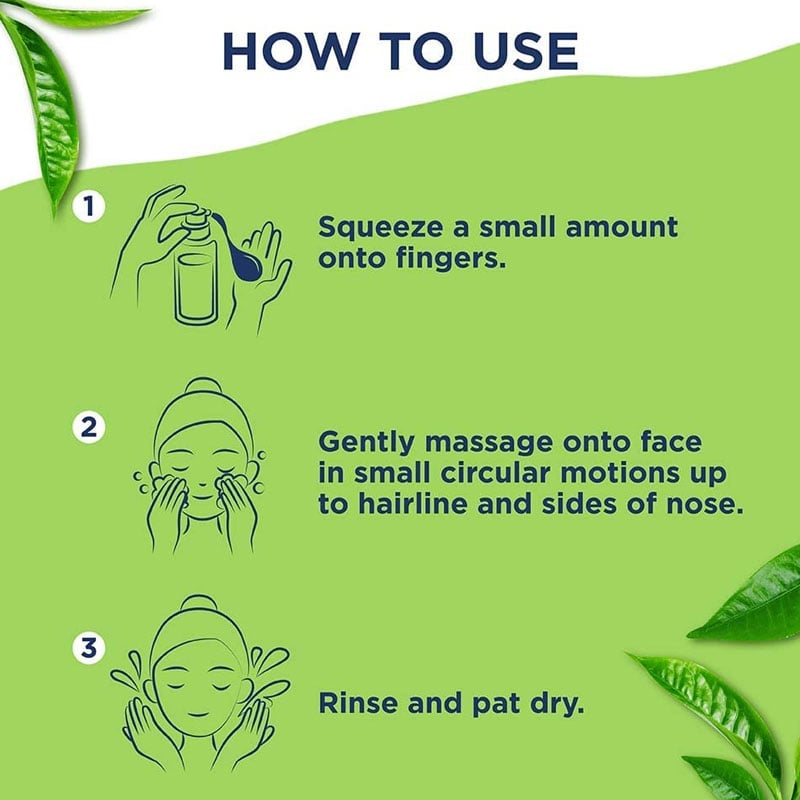 HOW TO USE

1 Squeeze a small amount onto fingers.

2 Gently massage onto face in small circular motions up to hairline and sides of nose.

3 Rinse and pat dry.