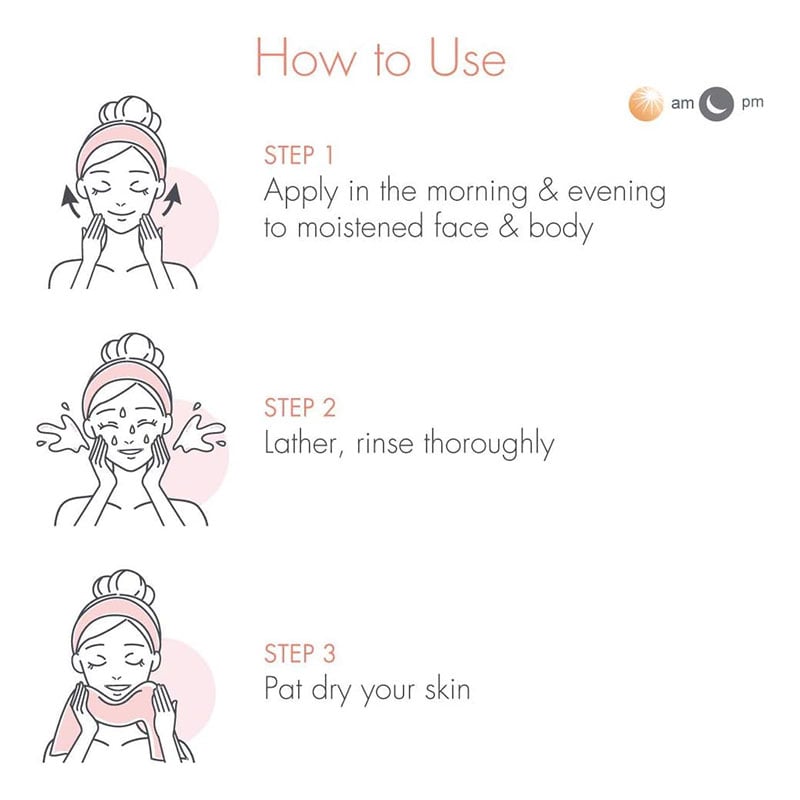 How to Use

am pm

STEP 1
Apply in the morning & evening to moistened face & body

STEP 2
Lather, rinse thoroughly

STEP 3
Pat dry your skin