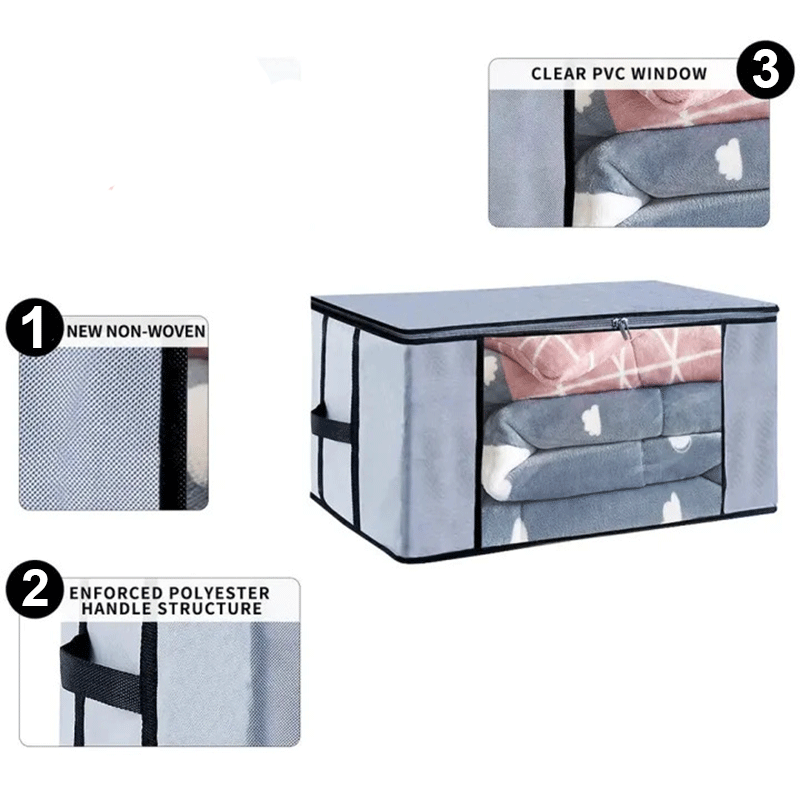 CLEAR PVC WINDOW
3

1
NEW NON-WOVEN

2
ENFORCED POLYESTER HANDLE STRUCTURE