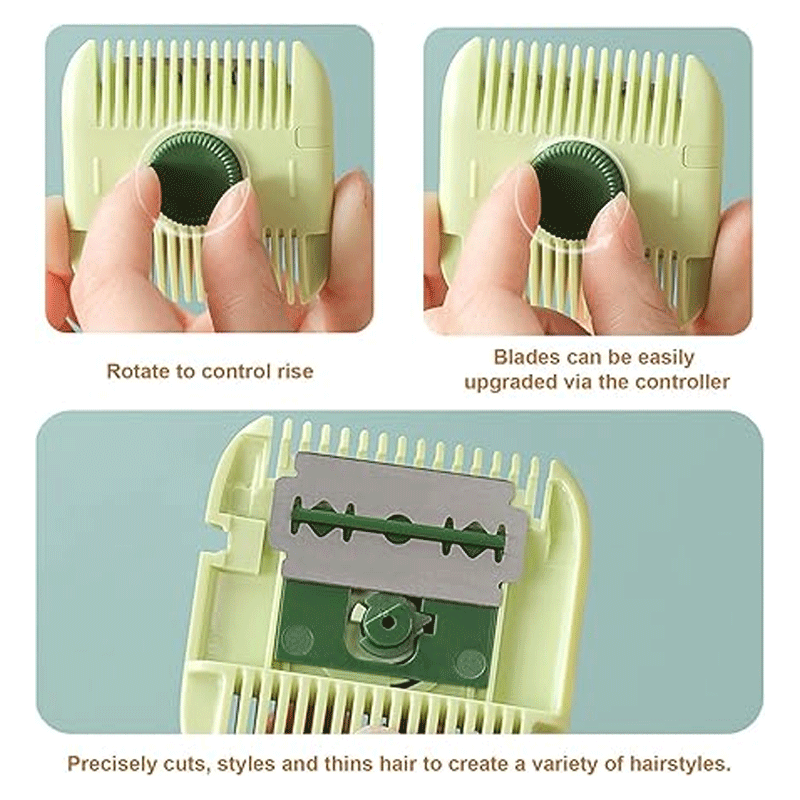 Rotate to control rise

Blades can be easily upgraded via the controller

Precisely cuts, styles and thins hair to create a variety of hairstyles.