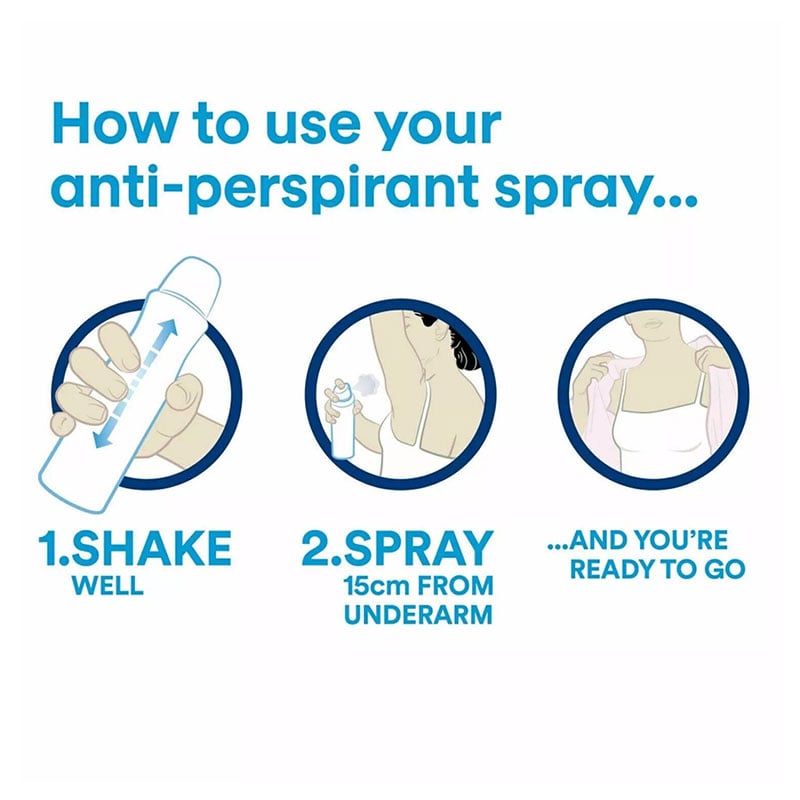 How to use your anti-perspirant spray...

1.SHAKE WELL

2.SPRAY 15cm FROM UNDERARM

...AND YOU'RE READY TO GO