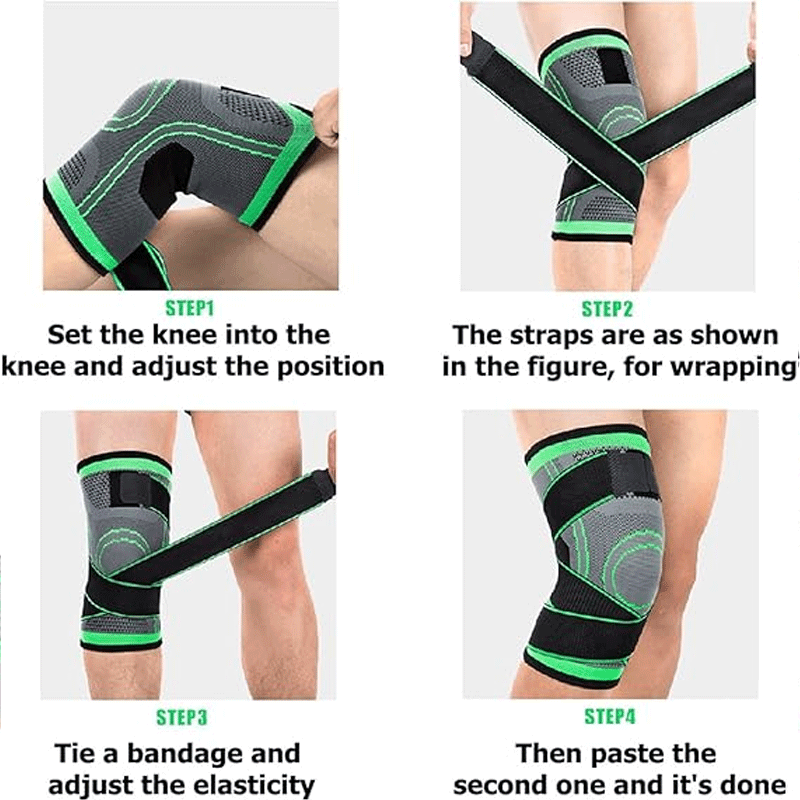 STEP1
Set the knee into the knee and adjust the position

STEP2
The straps are as shown in the figure, for wrapping

STEP3
Tie a bandage and adjust the elasticity

STEP4
Then paste the second one and it's done