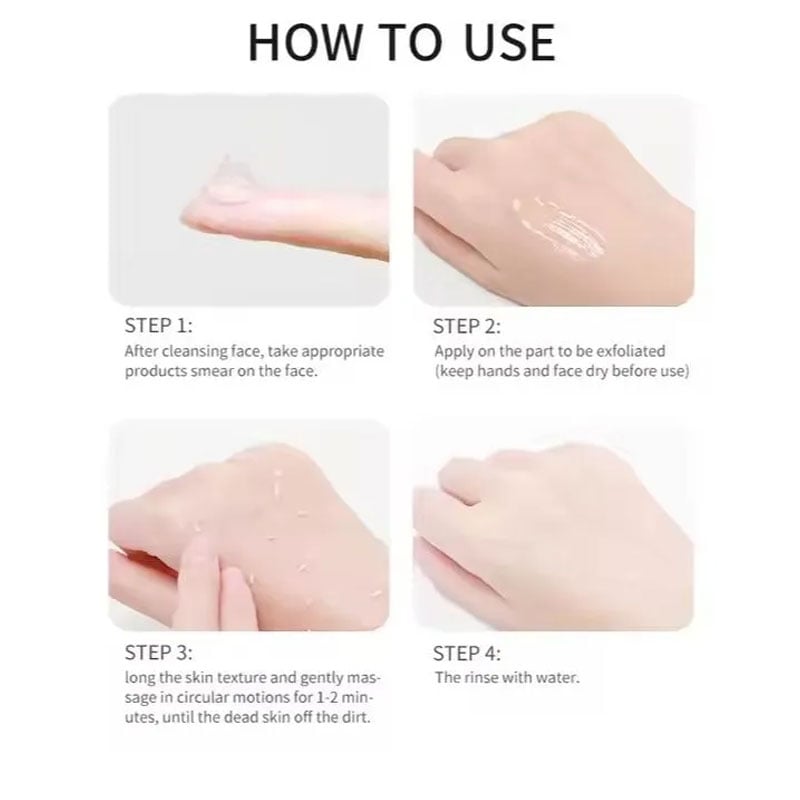 HOW TO USE

STEP 1:
After cleansing face, take appropriate products smear on the face.

STEP 2:
Apply on the part to be exfoliated (keep hands and face dry before use)

STEP 3:
long the skin texture and gently massage in circular motions for 1-2 minutes, until the dead skin off the dirt.

STEP 4:
The rinse with water.