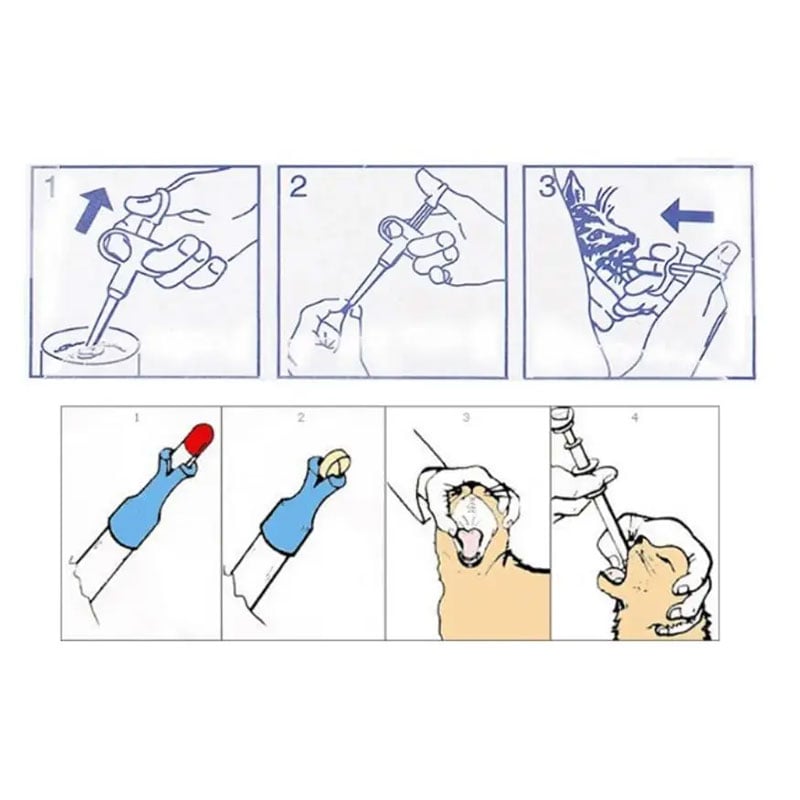 1
2
3
1
2
3
4