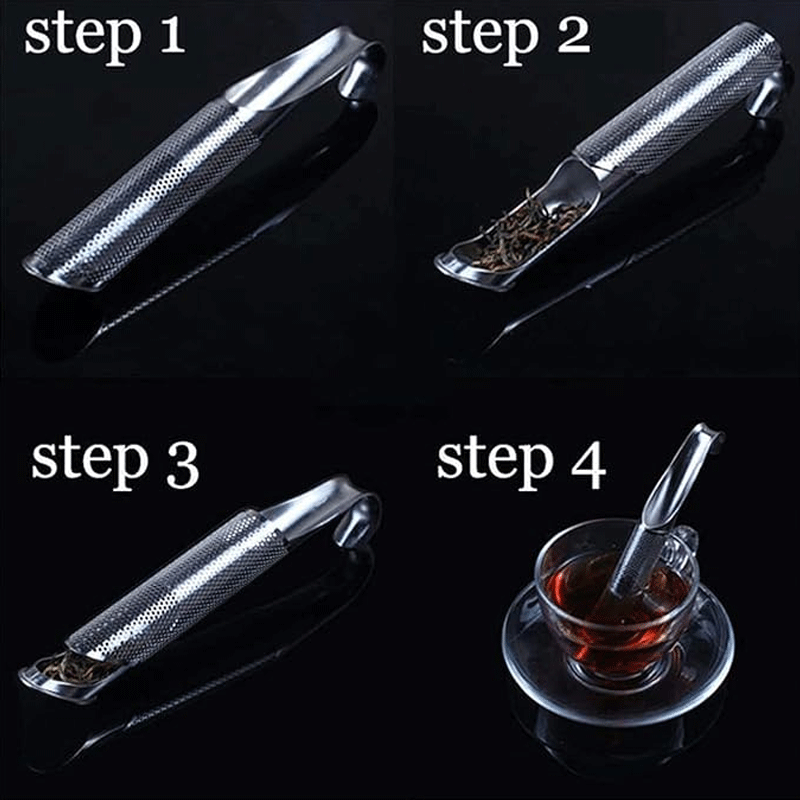 step 1

step 2

step 3

step 4