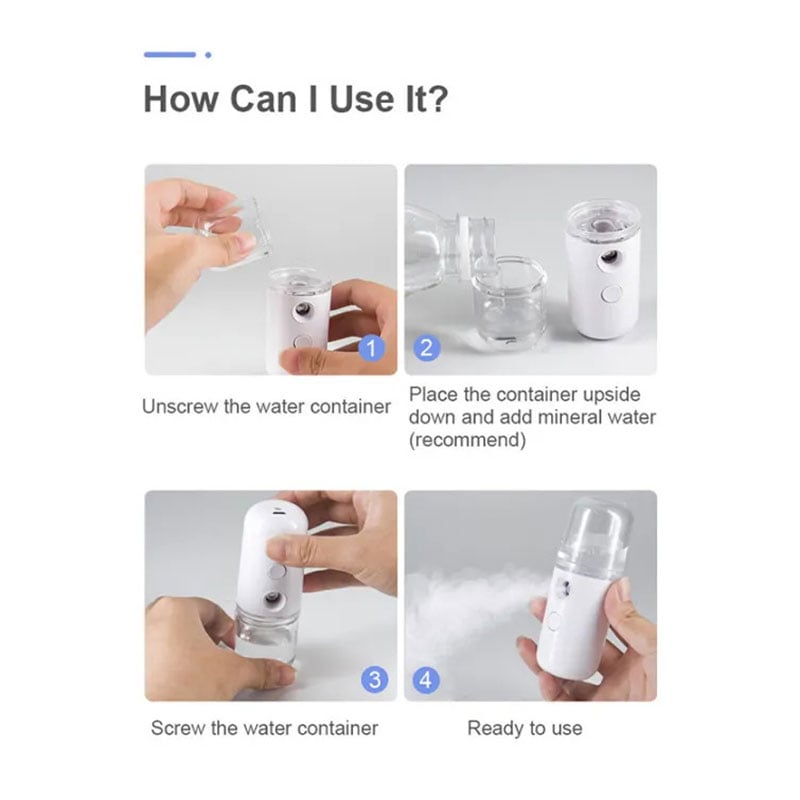 How Can I Use It?

1

Unscrew the water container

2

Place the container upside down and add mineral water (recommend)

3

Screw the water container

4

Ready to use