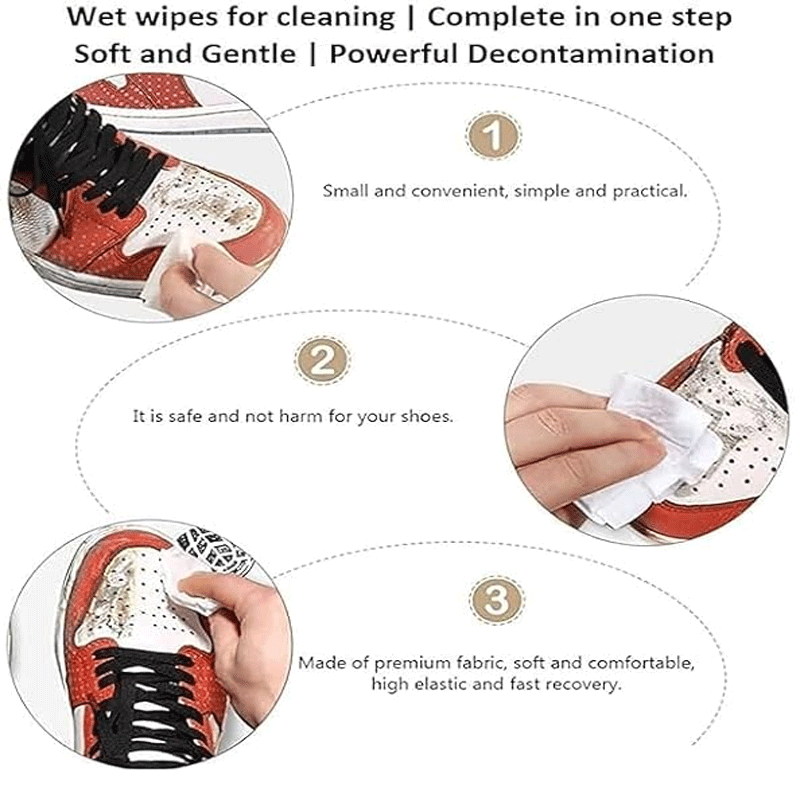 Wet wipes for cleaning | Complete in one step
Soft and Gentle | Powerful Decontamination

1

Small and convenient, simple and practical.

2

It is safe and not harm for your shoes.

3

Made of premium fabric, soft and comfortable, high elastic and fast recovery.