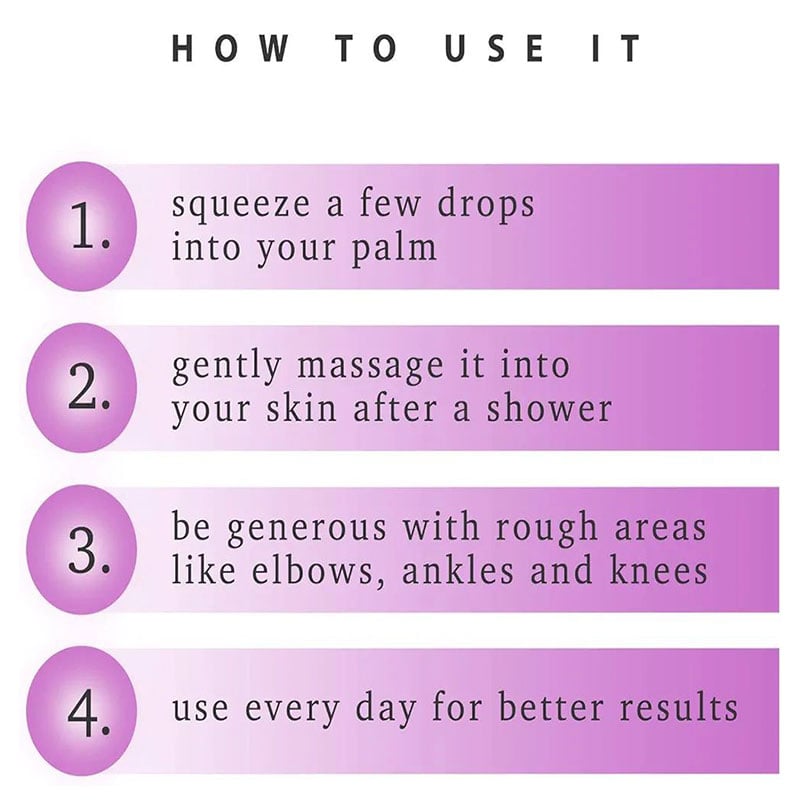 HOW TO USE IT

1. squeeze a few drops into your palm

2. gently massage it into your skin after a shower

3. be generous with rough areas like elbows, ankles and knees

4. use every day for better results