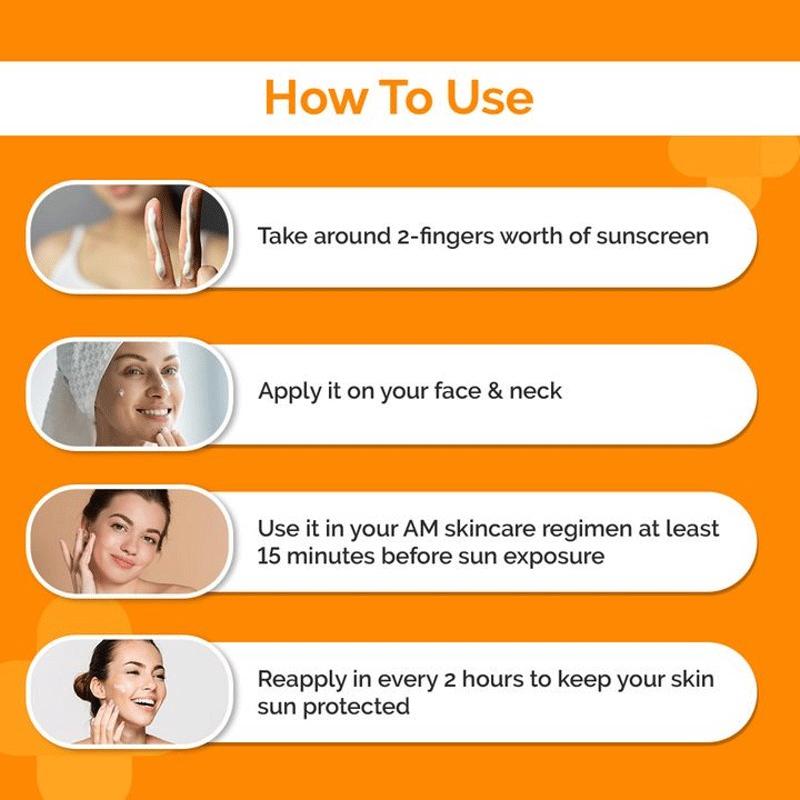 How To Use

Take around 2-fingers worth of sunscreen

Apply it on your face & neck

Use it in your AM skincare regimen at least 15 minutes before sun exposure

Reapply in every 2 hours to keep your skin sun protected