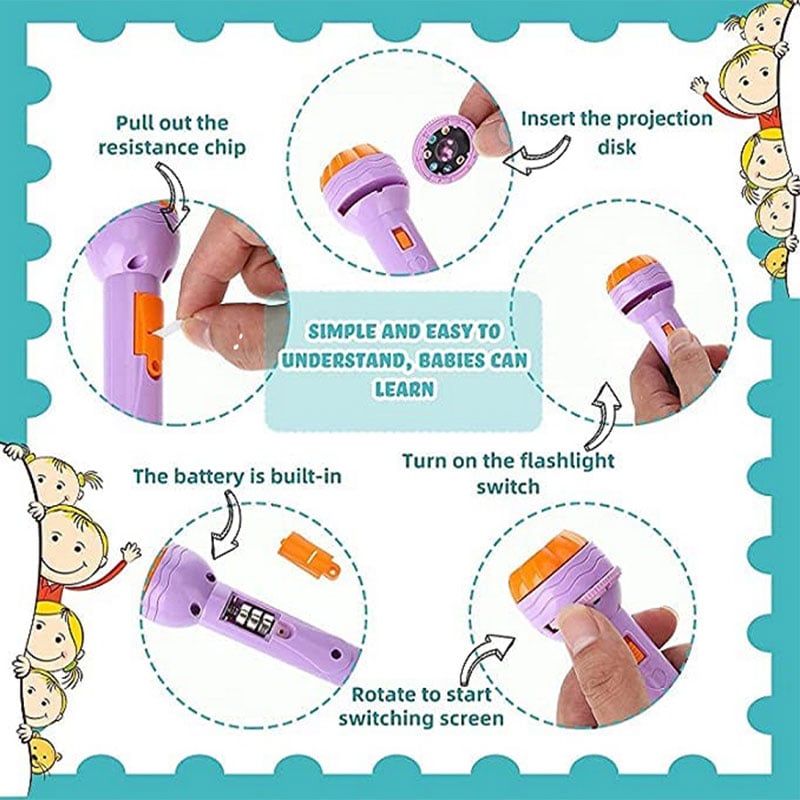 Pull out the resistance chip

Insert the projection disk

SIMPLE AND EASY TO UNDERSTAND, BABIES CAN LEARN

Turn on the flashlight switch

The battery is built-in

Rotate to start switching screen