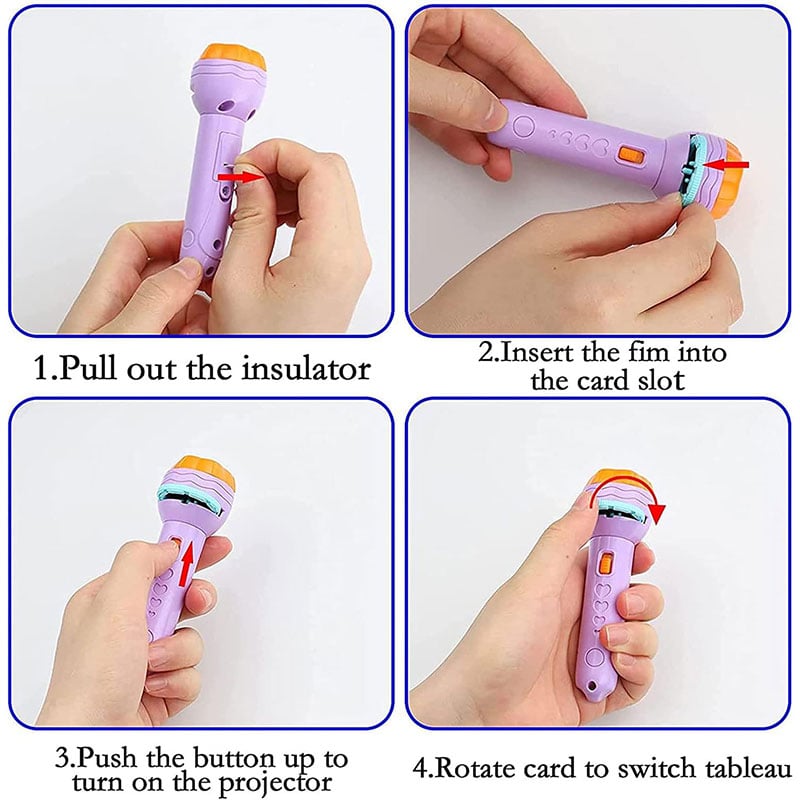 1.Pull out the insulator

2.Insert the fim into the card slot

3.Push the button up to turn on the projector

4.Rotate card to switch tableau