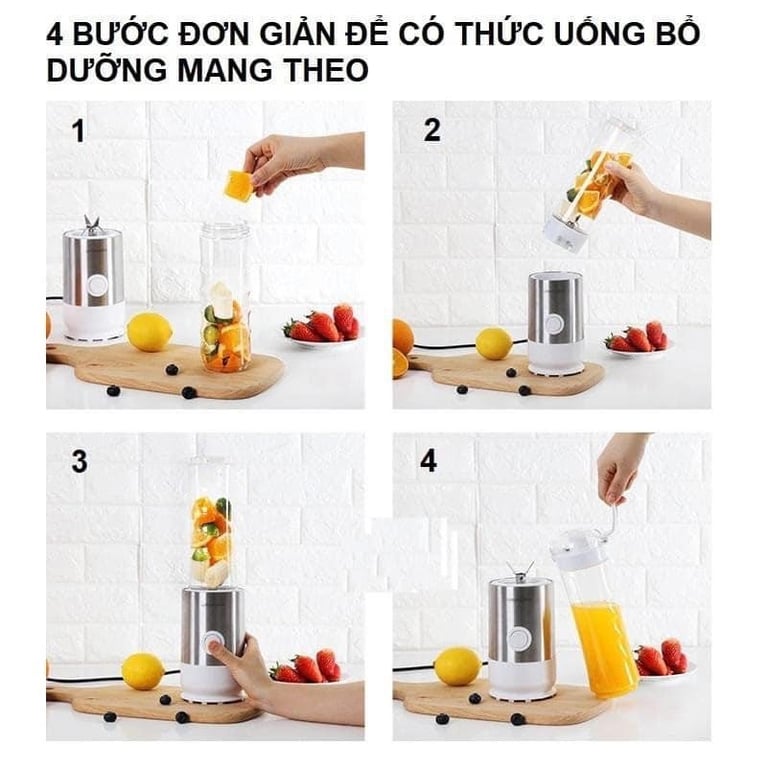 4 BƯỚC ĐƠN GIẢN ĐỂ CÓ THỨC UỐNG BỔ DƯỠNG MANG THEO

1

2

3

4