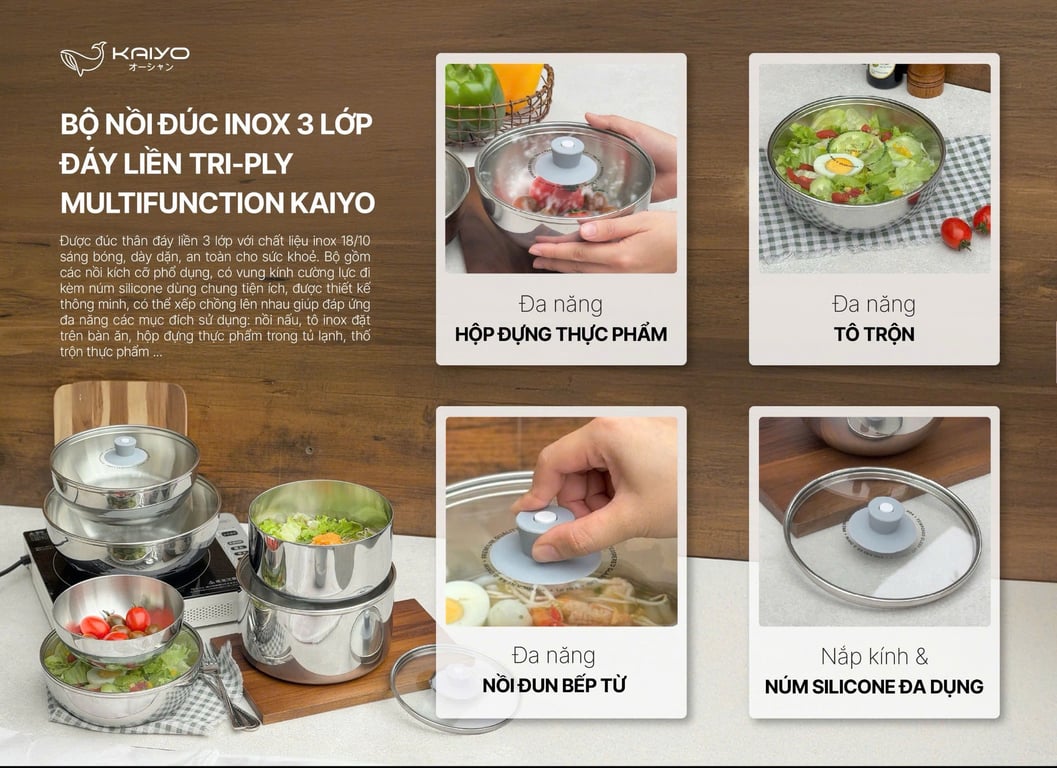 KAIYO
オーシャン

BỘ NỒI ĐÚC INOX 3 LỚP ĐÁY LIỀN TRI-PLY MULTIFUNCTION KAIYO

Được đúc thân đáy liền 3 lớp với chất liệu inox 18/10 sáng bóng, dày dặn, an toàn cho sức khoẻ. Bộ gồm các nồi kích cỡ phổ dụng, có vung kính cường lực đi kèm núm silicone dùng chung tiện ích, được thiết kế thông minh, có thể xếp chồng lên nhau giúp đáp ứng đa năng các mục đích sử dụng: nồi nấu, tô inox đặt trên bàn ăn, hộp đựng thực phẩm trong tủ lạnh, thố trộn thực phẩm ...

Đa năng
HỘP ĐỰNG THỰC PHẨM

Đa năng
TÔ TRỘN

Đa năng
NỒI ĐUN BẾP TỪ

Nắp kính &
NÚM SILICONE ĐA DỤNG