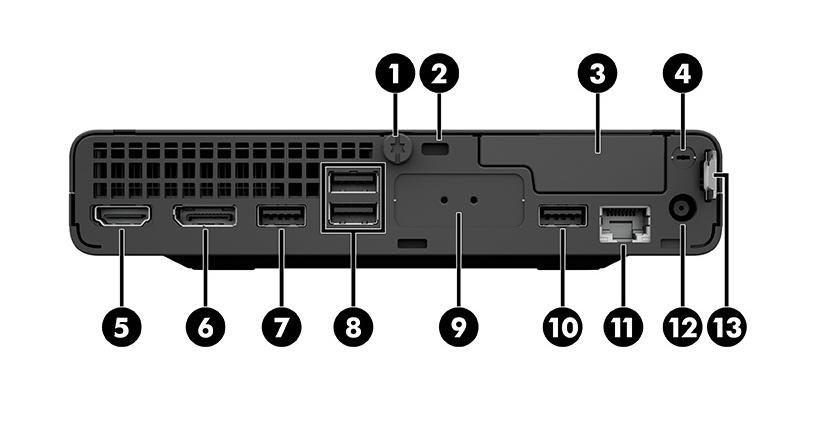 1
2
3
4
5
6
7
8
9
10
11
12
13