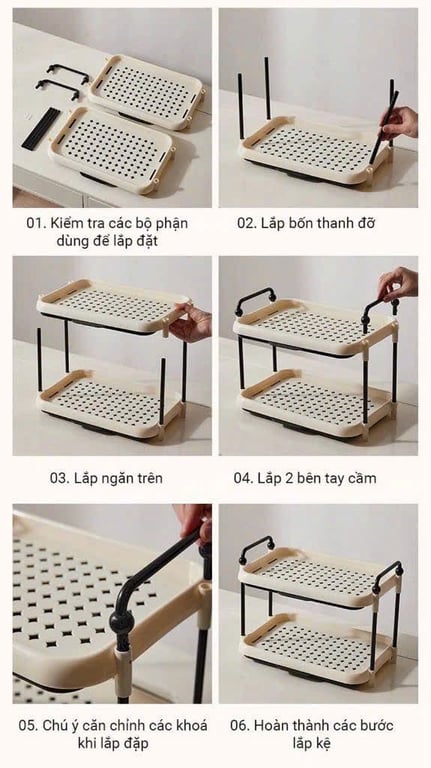 01. Kiểm tra các bộ phận dùng để lắp đặt

02. Lắp bốn thanh đỡ

03. Lắp ngăn trên

04. Lắp 2 bên tay cầm

05. Chú ý căn chỉnh các khoá khi lắp đặp

06. Hoàn thành các bước lắp kệ