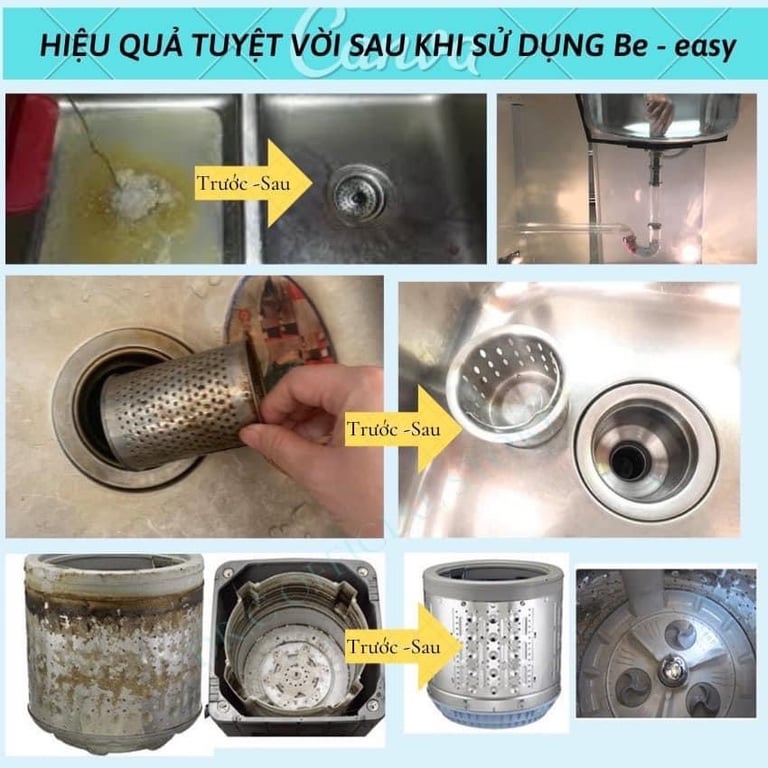 HIỆU QUẢ TUYỆT VỜI SAU KHI SỬ DỤNG Be - easy

Canva

Trước -Sau

Trước -Sau

Trước -Sau