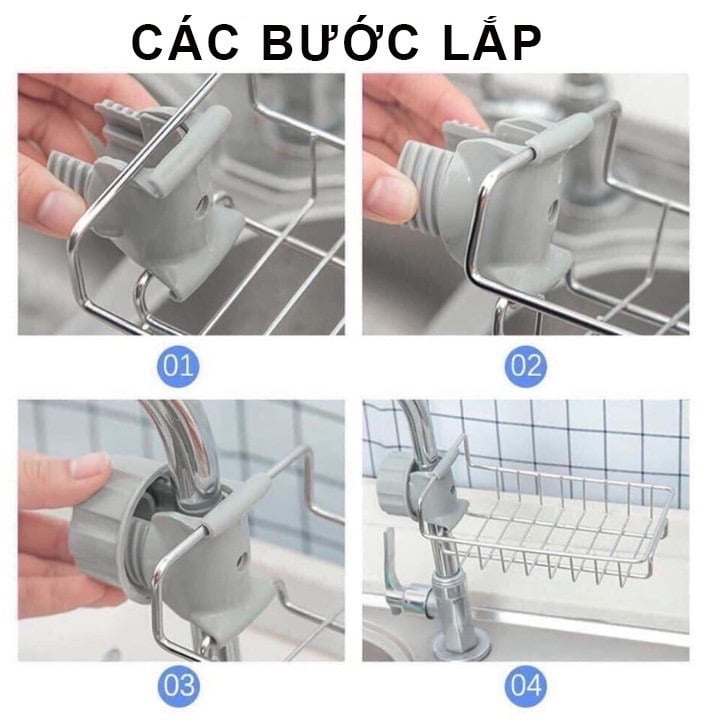 CÁC BƯỚC LẮP

01

02

03

04