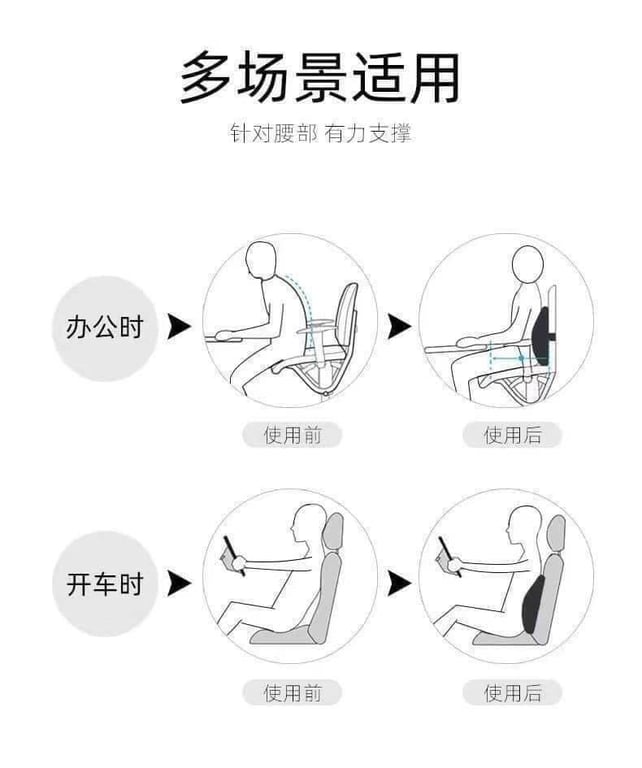 多场景适用

针对腰部 有力支撑

办公时

使用前

使用后

开车时

使用前

使用后