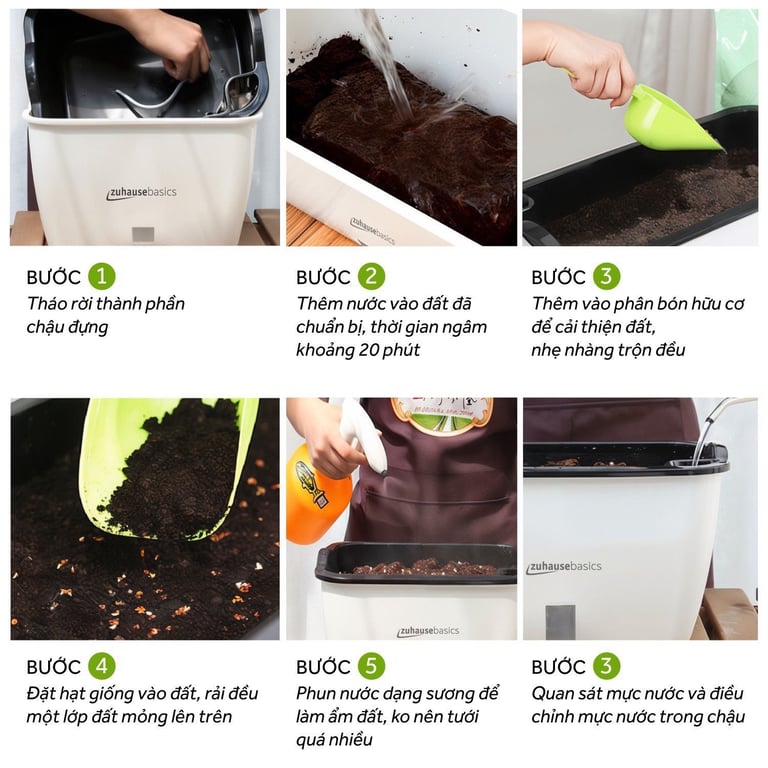 zuhausebasics

zuhausebasics

BƯỚC 1
Tháo rời thành phần chậu đựng

BƯỚC 2
Thêm nước vào đất đã chuẩn bị, thời gian ngâm khoảng 20 phút

BƯỚC 3
Thêm vào phân bón hữu cơ để cải thiện đất, nhẹ nhàng trộn đều

zuhausebasics

zuhausebasics

BƯỚC 4
Đặt hạt giống vào đất, rải đều một lớp đất mỏng lên trên

BƯỚC 5
Phun nước dạng sương để làm ẩm đất, ko nên tưới quá nhiều

BƯỚC 3
Quan sát mực nước và điều chỉnh mực nước trong chậu