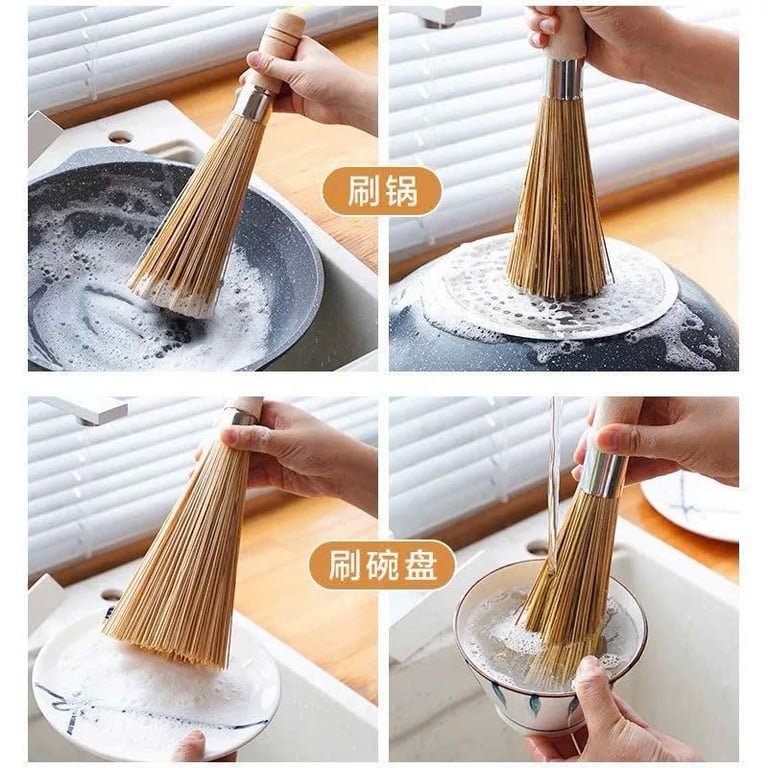 刷锅

刷碗盘